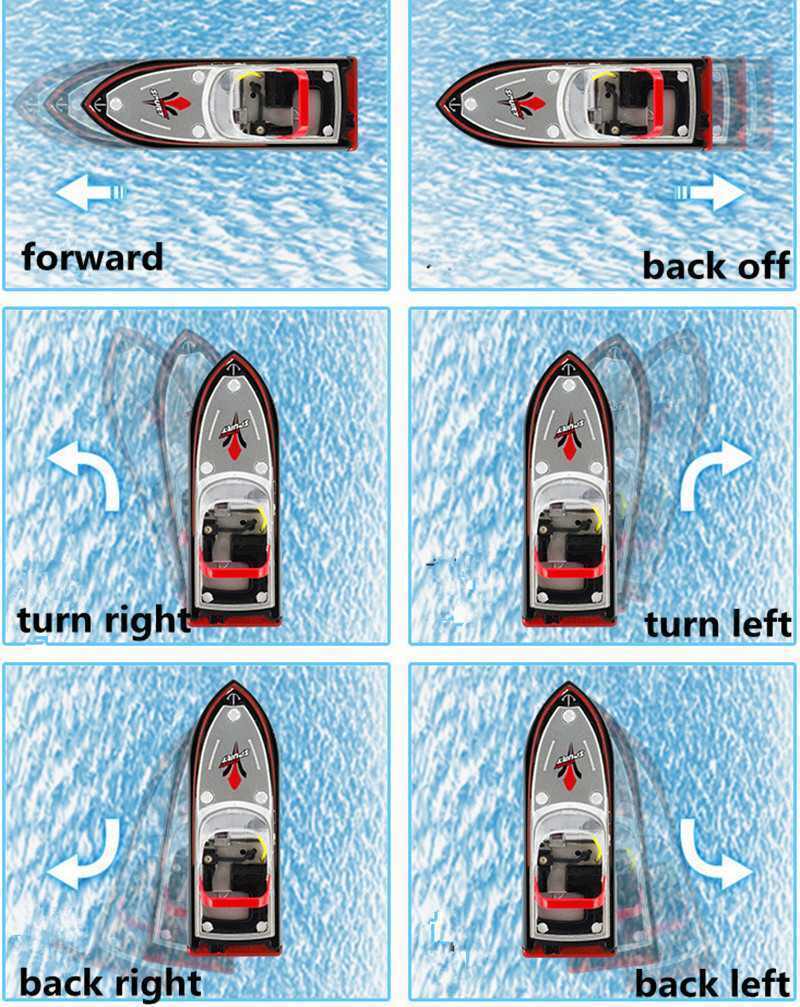 forward

back off

turn right

turn left

back right

back left