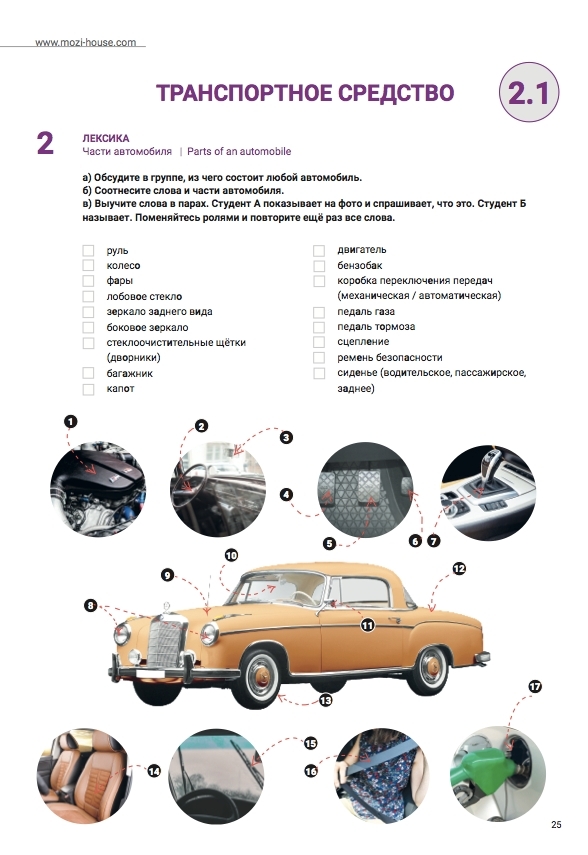 www.mozi-house.com

ТРАНСПОРТНОЕ СРЕДСТВО

2.1

2

ЛЕКСИКА

Части автомобиля | Parts of an automobile

а) Обсудите в группе, из чего состоит любой автомобиль.
б) Соотнесите слова и части автомобиля.
в) Выучите слова в парах. Студент А показывает на фото и спрашивает, что это. Студент Б называет. Поменяйтесь ролями и повторите ещё раз все слова.

руль
колесо
фары
лобовое стекло
зеркало заднего вида
боковое зеркало
стеклоочистительные щётки (дворники)
багажник
капот

двигатель
бензобак
коробка переключения передач (механическая / автоматическая)
педаль газа
педаль тормоза
сцепление
ремень безопасности
сиденье (водительское, пассажирское, заднее)

1
2
3
4
5
6
7
8
9
10
11
12
13
14
15
16
17

25