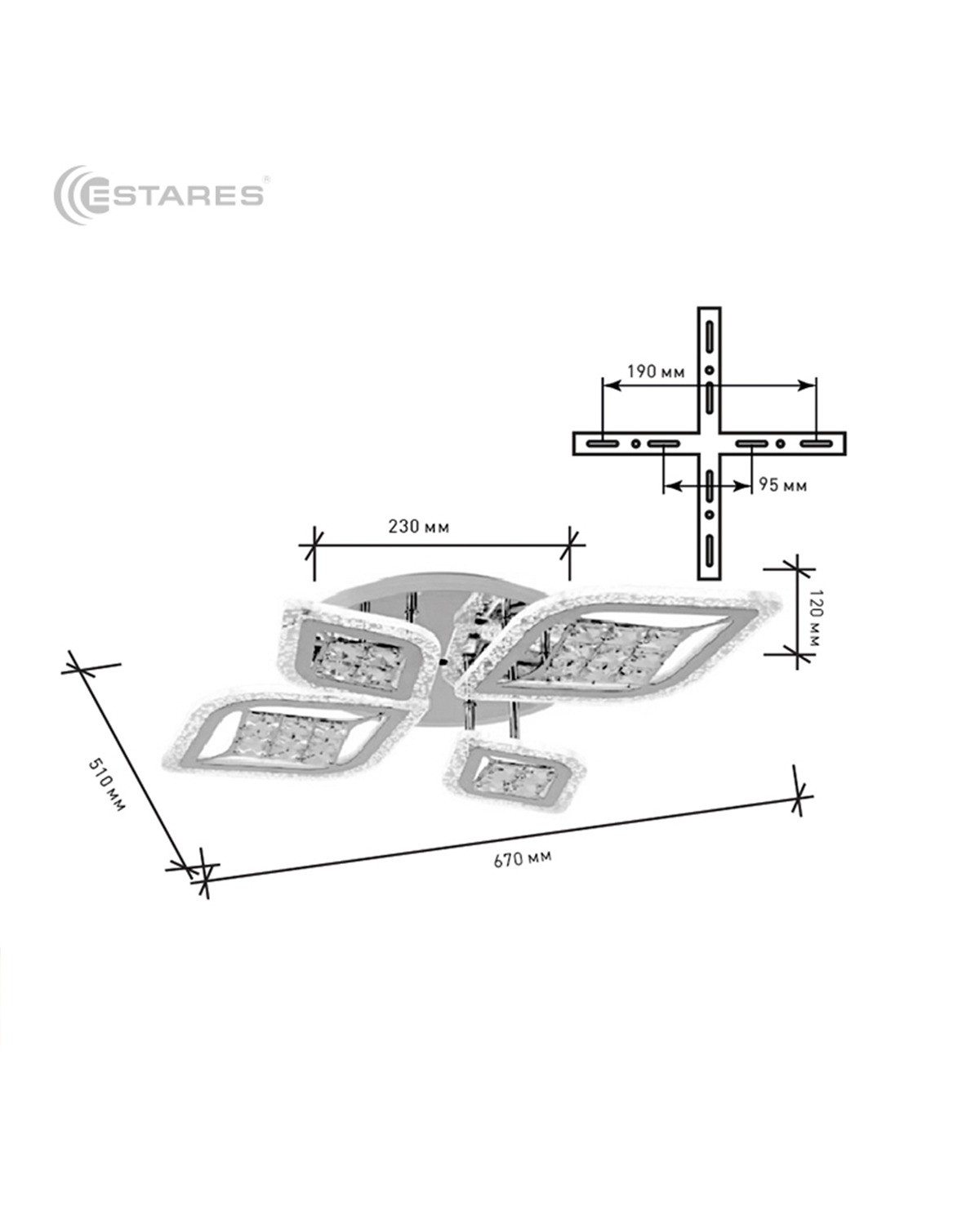 ESTARES®

190 мм

95 мм

230 мм

120 мм

510 мм

670 мм