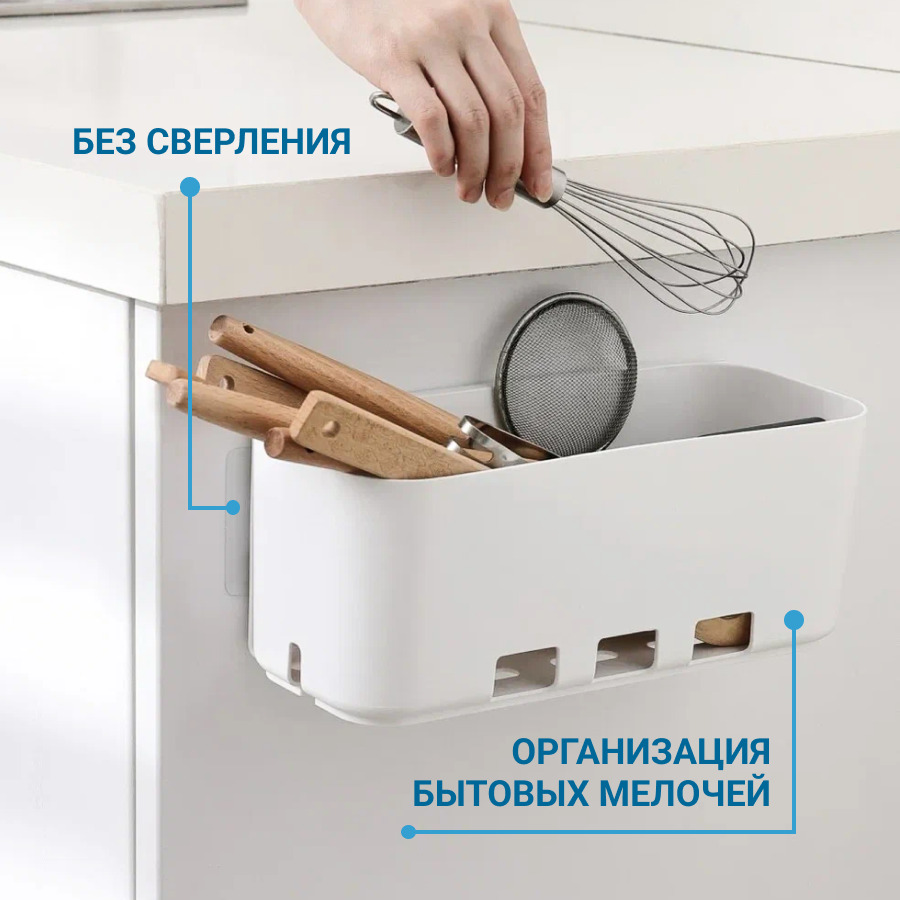 БЕЗ СВЕРЛЕНИЯ

ОРГАНИЗАЦИЯ БЫТОВЫХ МЕЛОЧЕЙ