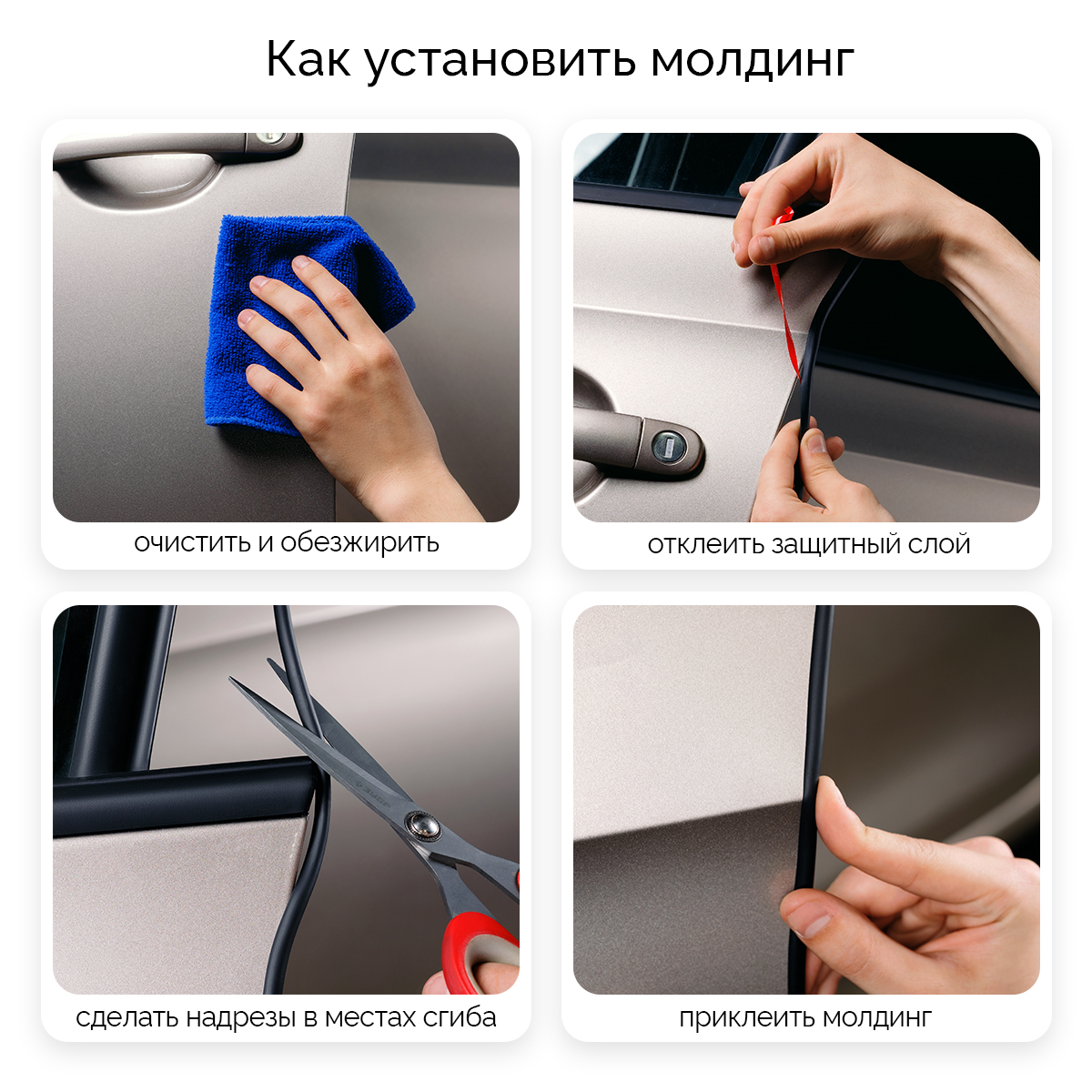 Как установить молдинг

очистить и обезжирить

отклеить защитный слой

сделать надрезы в местах сгиба

приклеить молдинг