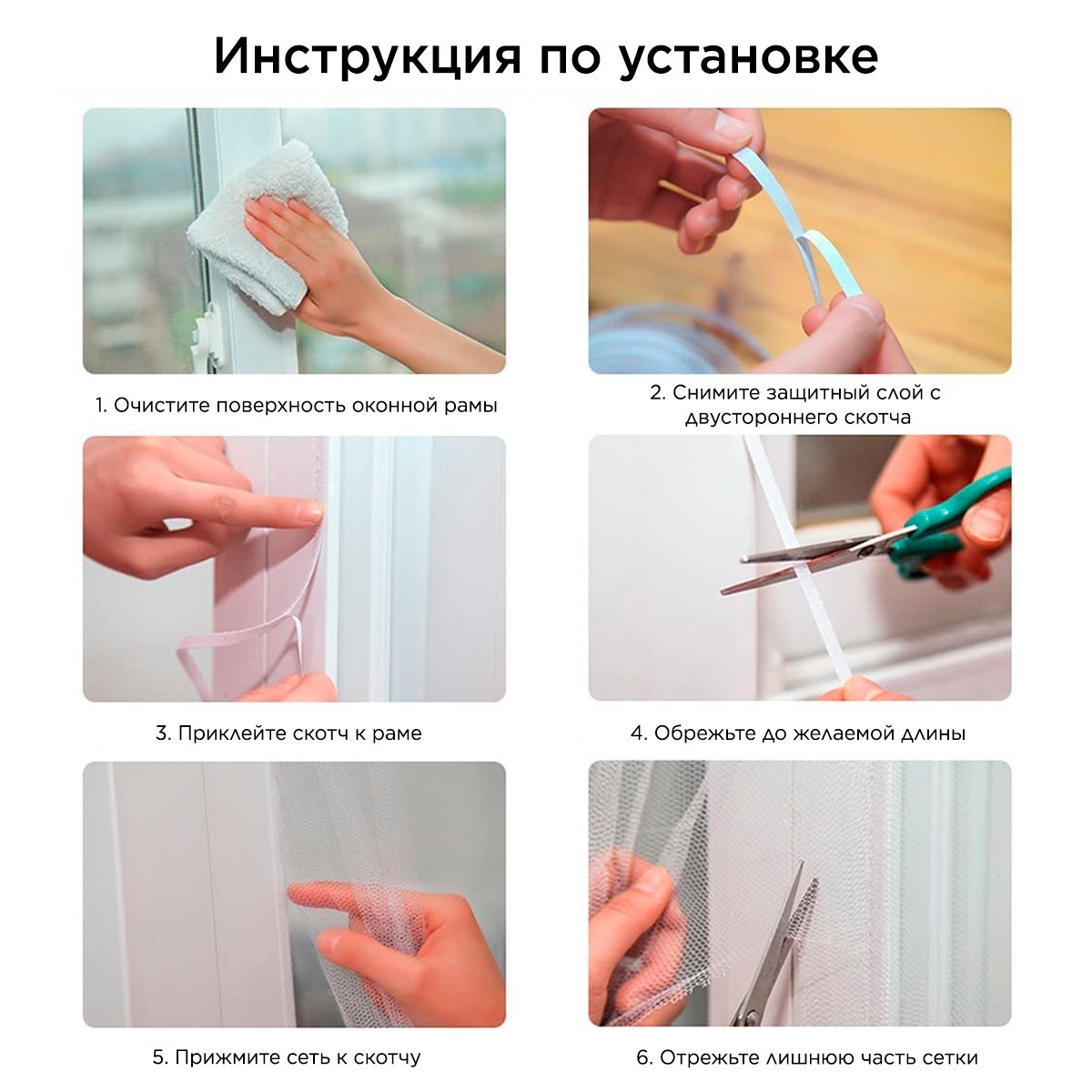 Инструкция по установке

1. Очистите поверхность оконной рамы

2. Снимите защитный слой с двустороннего скотча

3. Приклейте скотч к раме

4. Обрежьте до желаемой длины

5. Прижмите сеть к скотчу

6. Отрежьте лишнюю часть сетки