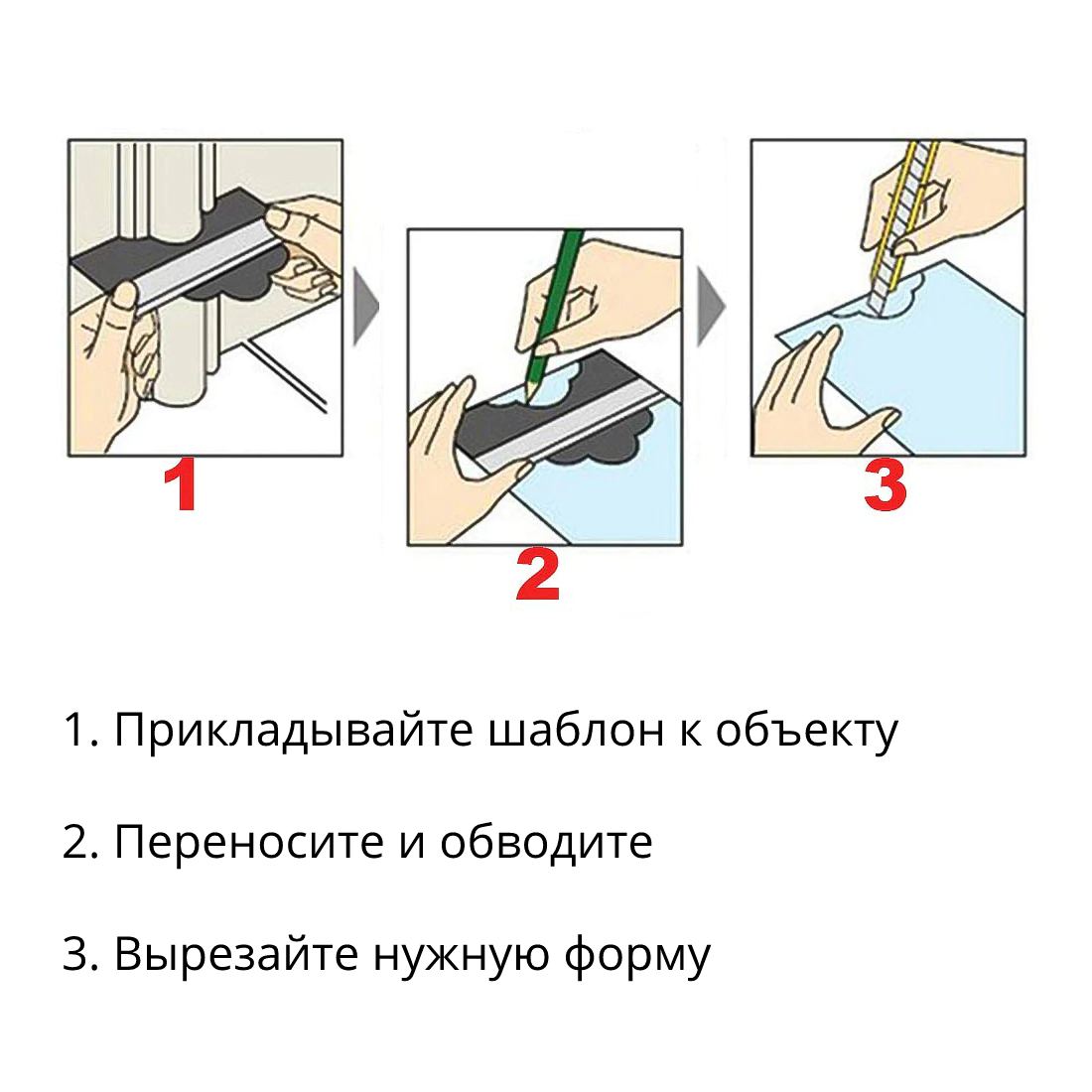 1

2

3

1. Прикладывайте шаблон к объекту

2. Переносите и обводите

3. Вырезайте нужную форму