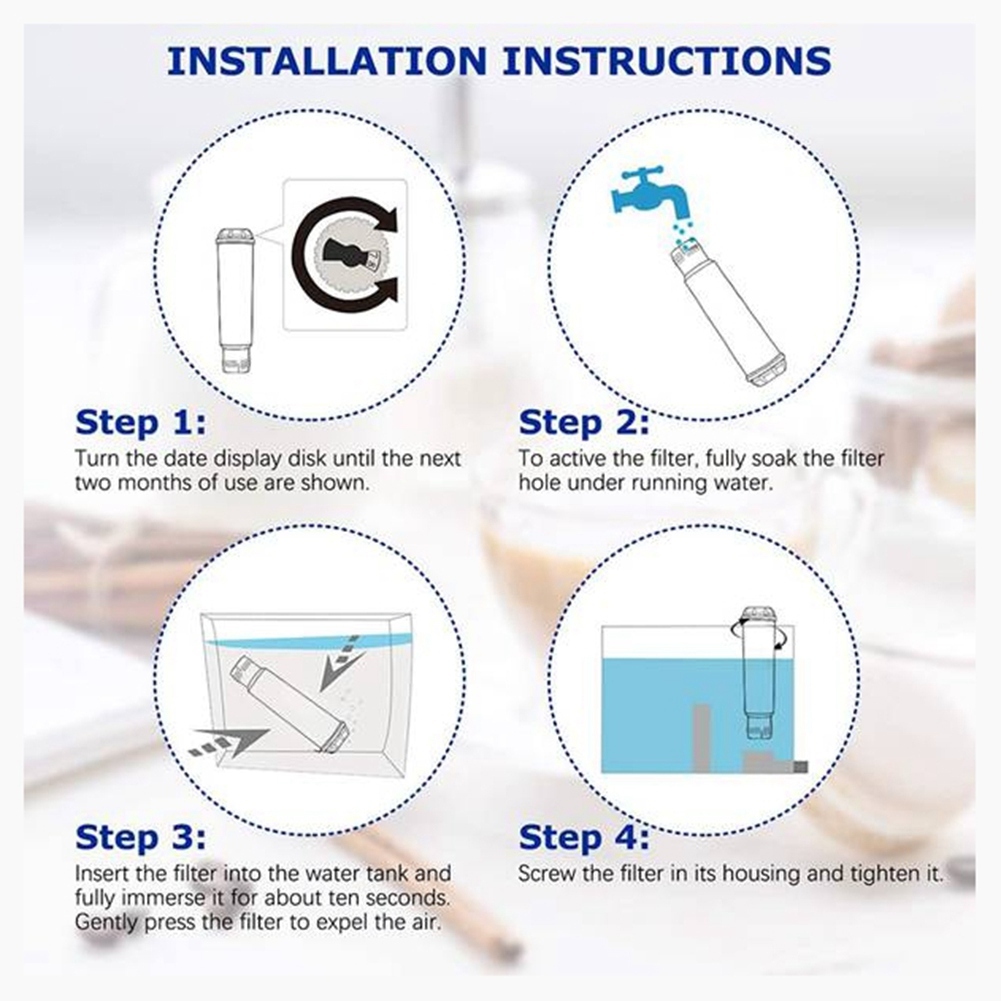 INSTALLATION INSTRUCTIONS

Step 1:
Turn the date display disk until the next two months of use are shown.

Step 2:
To active the filter, fully soak the filter hole under running water.

Step 3:
Insert the filter into the water tank and fully immerse it for about ten seconds. Gently press the filter to expel the air.

Step 4:
Screw the filter in its housing and tighten it.