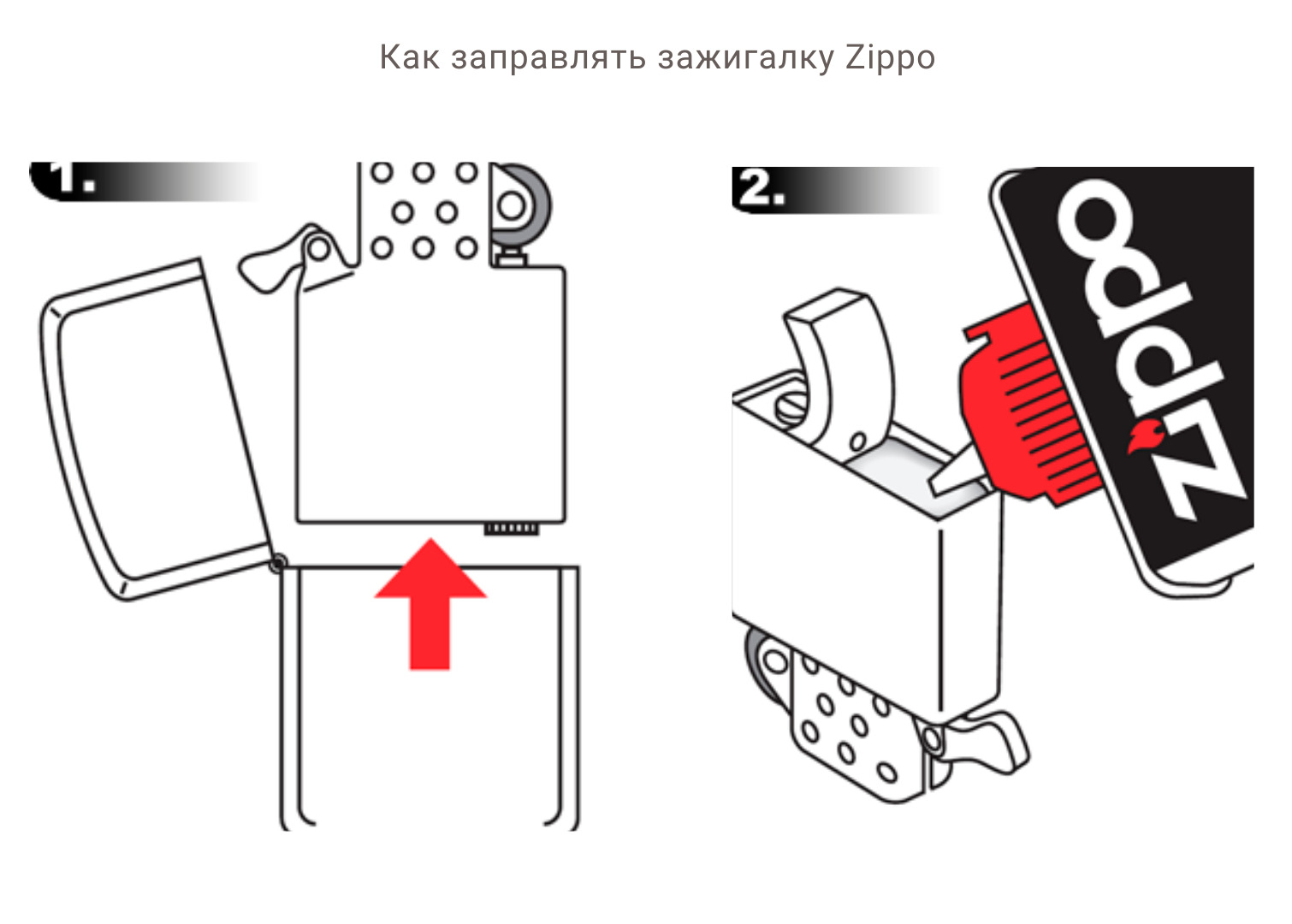 Как заправлять зажигалку Zippo

1.

2.

Zippo