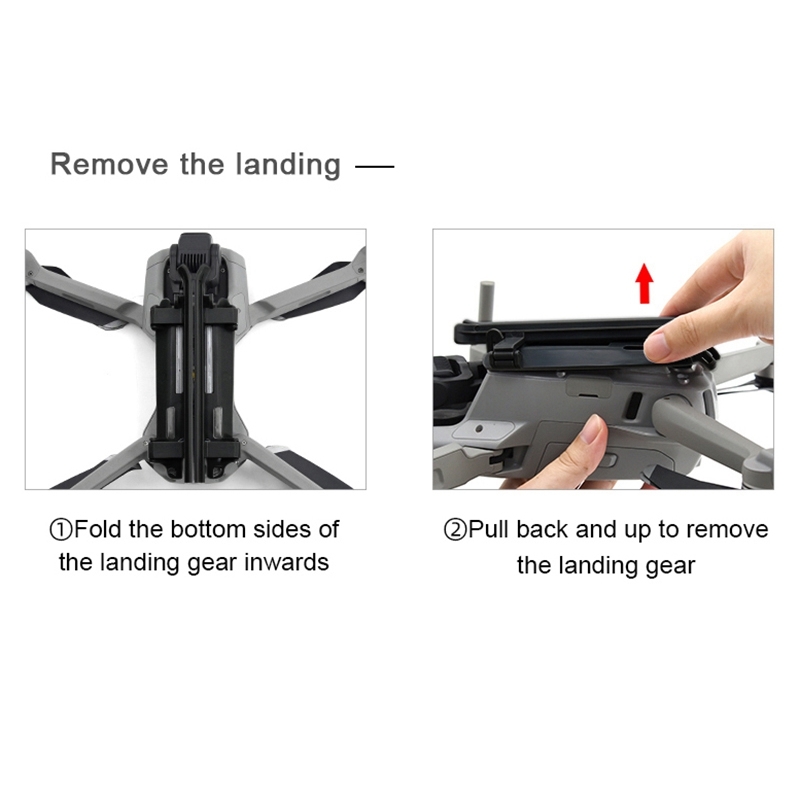 Remove the landing —

①Fold the bottom sides of the landing gear inwards

②Pull back and up to remove the landing gear