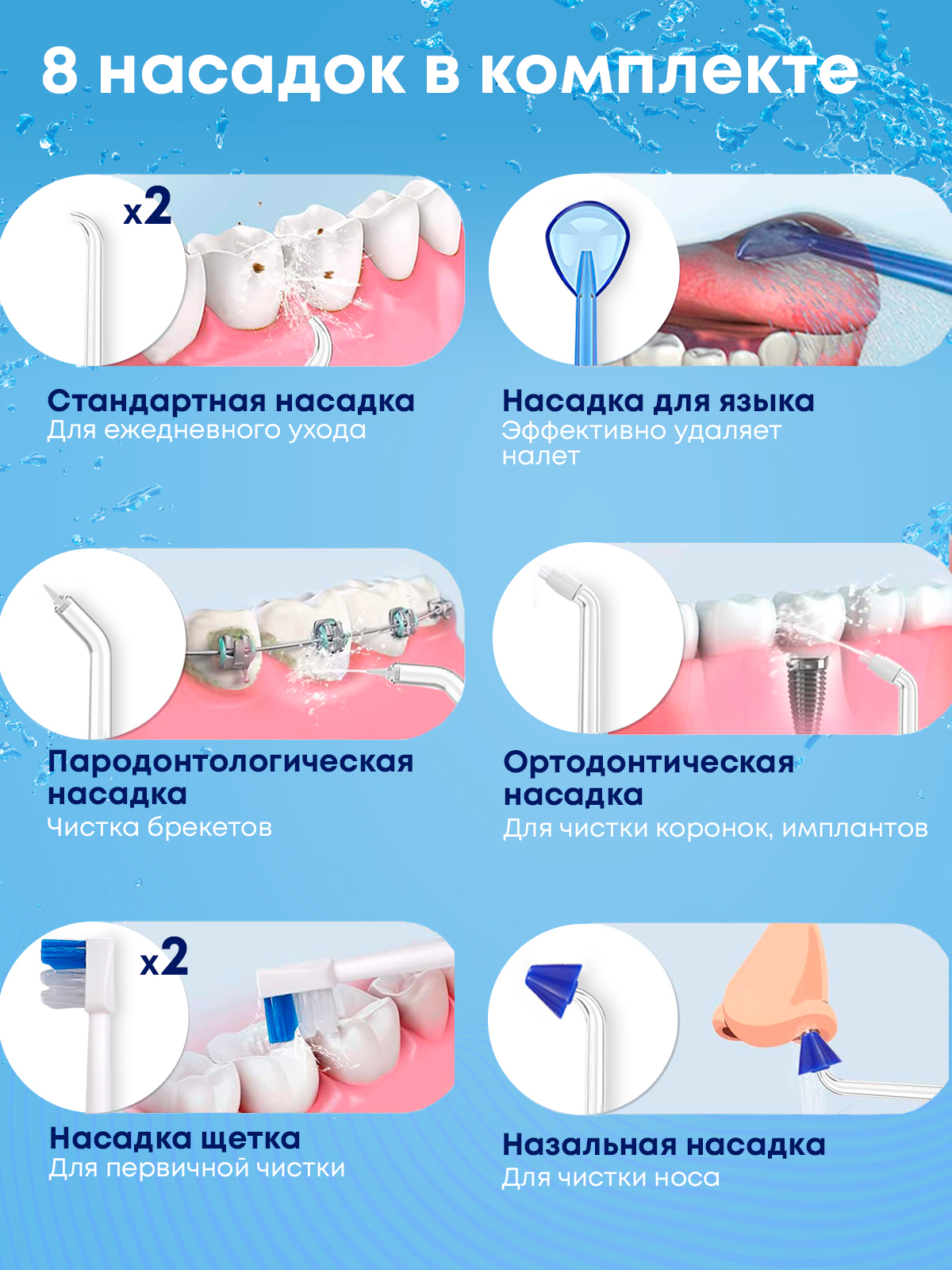 8 насадок в комплекте

x2

Стандартная насадка
Для ежедневного ухода

Насадка для языка
Эффективно удаляет налет

Пародонтологическая насадка
Чистка брекетов

Ортодонтическая насадка
Для чистки коронок, имплантов

x2

Насадка щетка
Для первичной чистки

Назальная насадка
Для чистки носа