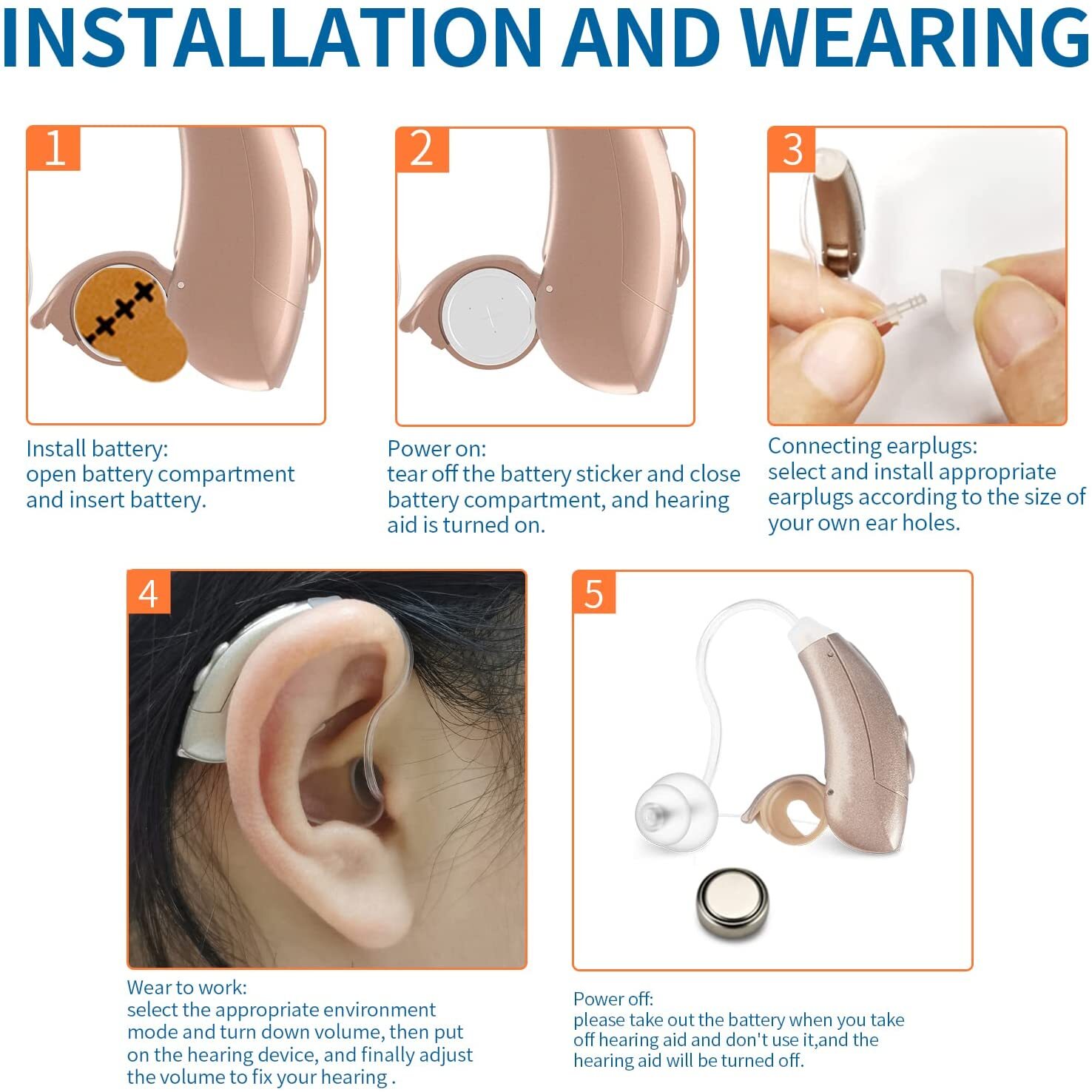 INSTALLATION AND WEARING

1

Install battery:
open battery compartment and insert battery.

2

Power on:
tear off the battery sticker and close battery compartment, and hearing aid is turned on.

3

Connecting earplugs:
select and install appropriate earplugs according to the size of your own ear holes.

4

Wear to work:
select the appropriate environment mode and turn down volume, then put on the hearing device, and finally adjust the volume to fix your hearing .

5

Power off:
please take out the battery when you take off hearing aid and don't use it,and the hearing aid will be turned off.