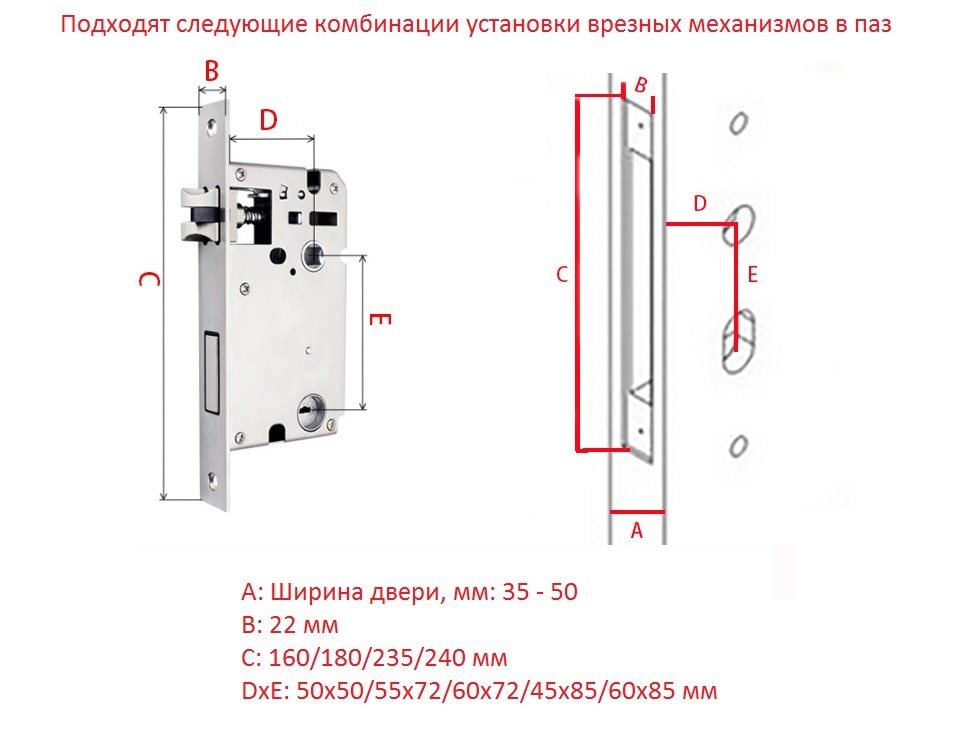 Подходят следующие комбинации установки врезных механизмов в паз

B
D
C
E

B
D
C
E
A

A: Ширина двери, мм: 35 - 50
B: 22 мм
C: 160/180/235/240 мм
DxE: 50x50/55x72/60x72/45x85/60x85 мм