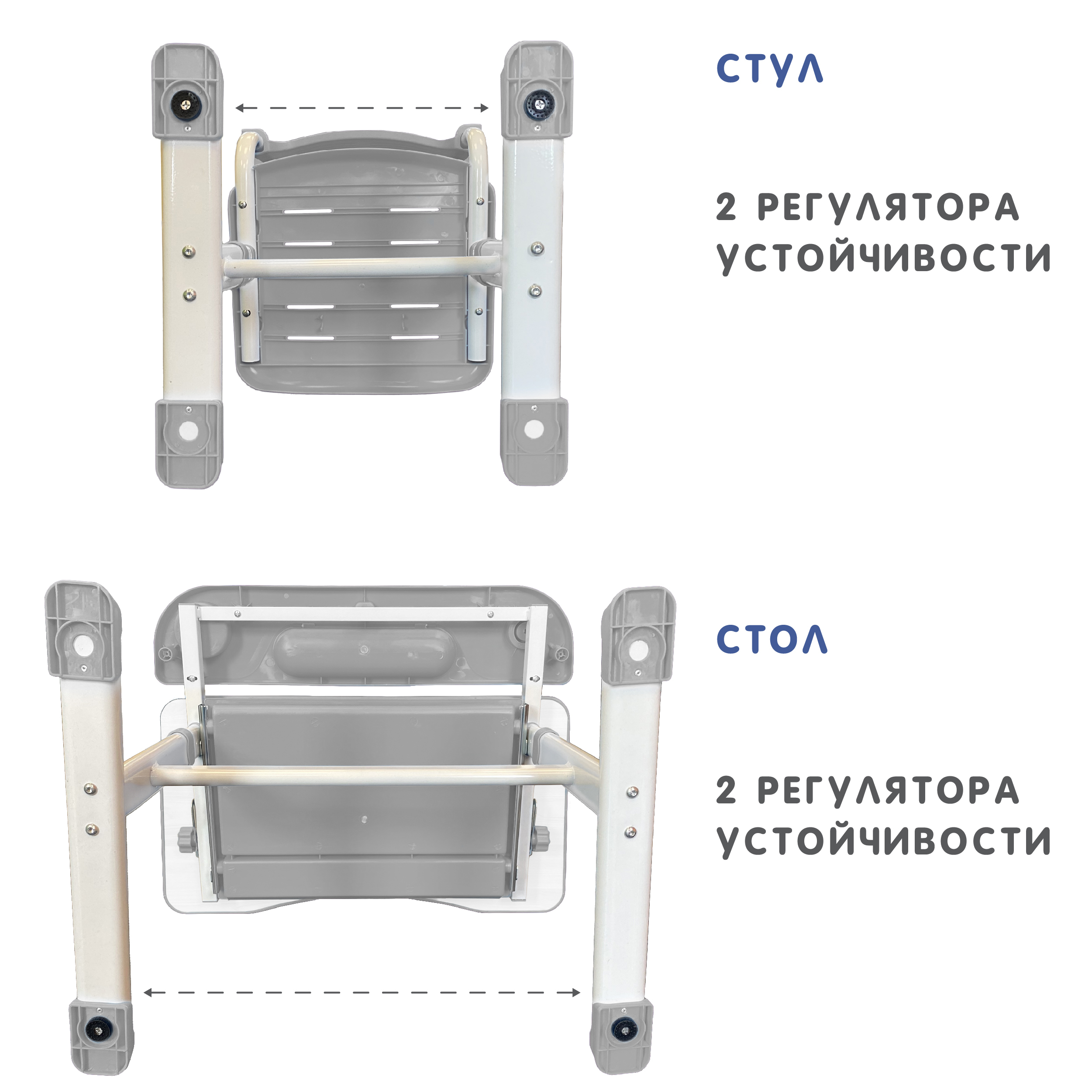 СТУЛ

2 РЕГУЛЯТОРА УСТОЙЧИВОСТИ

СТОЛ

2 РЕГУЛЯТОРА УСТОЙЧИВОСТИ