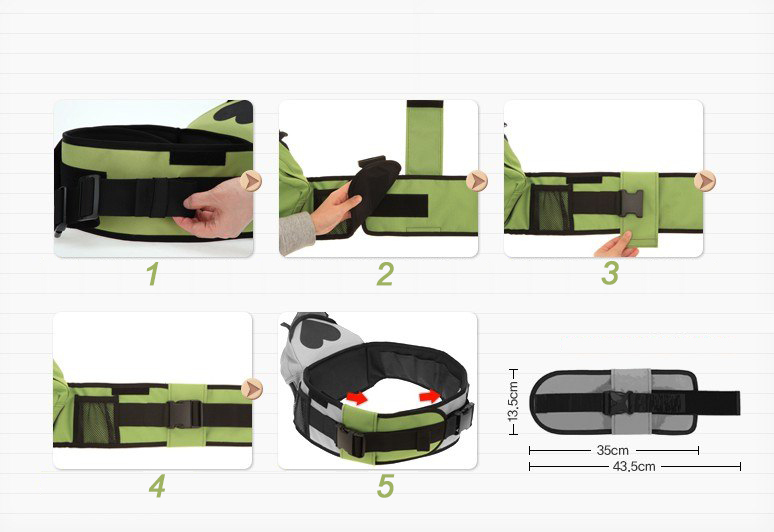 1

2

3

4

5

13.5cm

35cm

43.5cm