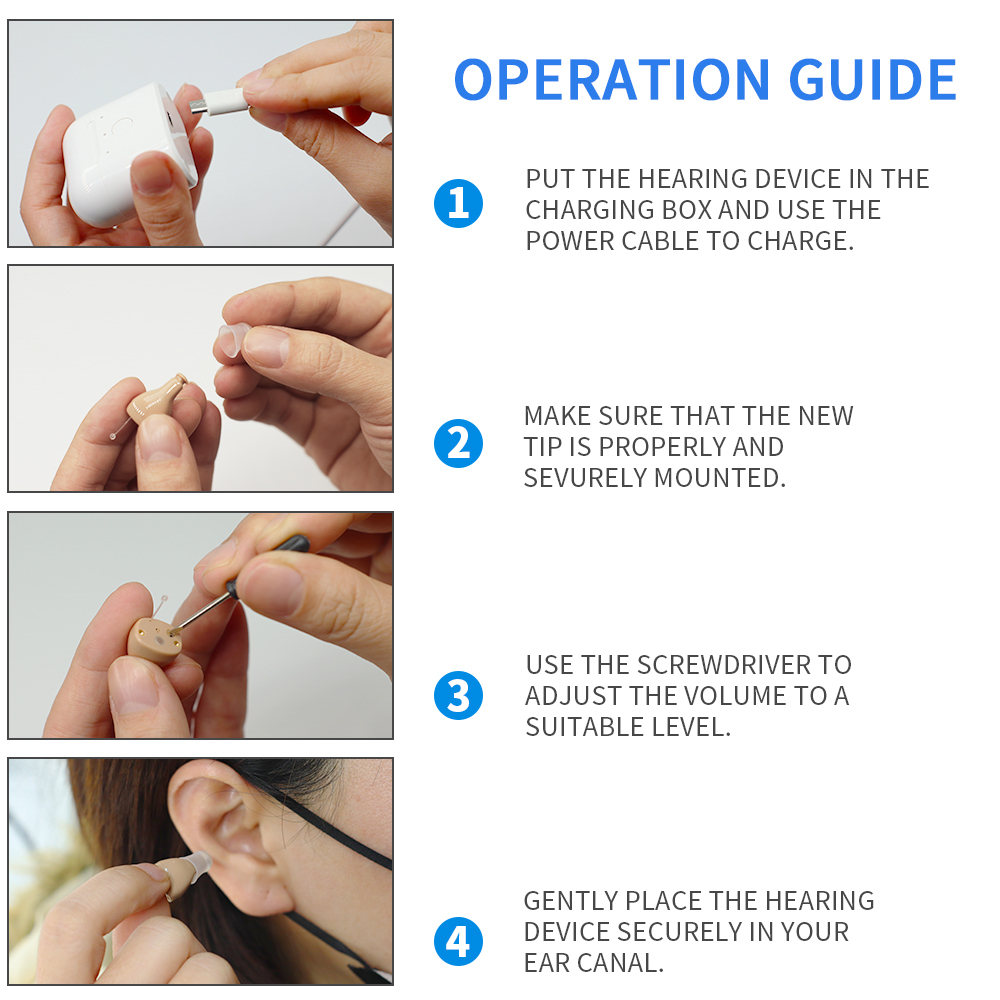 OPERATION GUIDE

1 PUT THE HEARING DEVICE IN THE CHARGING BOX AND USE THE POWER CABLE TO CHARGE.

2 MAKE SURE THAT THE NEW TIP IS PROPERLY AND SEVURELY MOUNTED.

3 USE THE SCREWDRIVER TO ADJUST THE VOLUME TO A SUITABLE LEVEL.

4 GENTLY PLACE THE HEARING DEVICE SECURELY IN YOUR EAR CANAL.