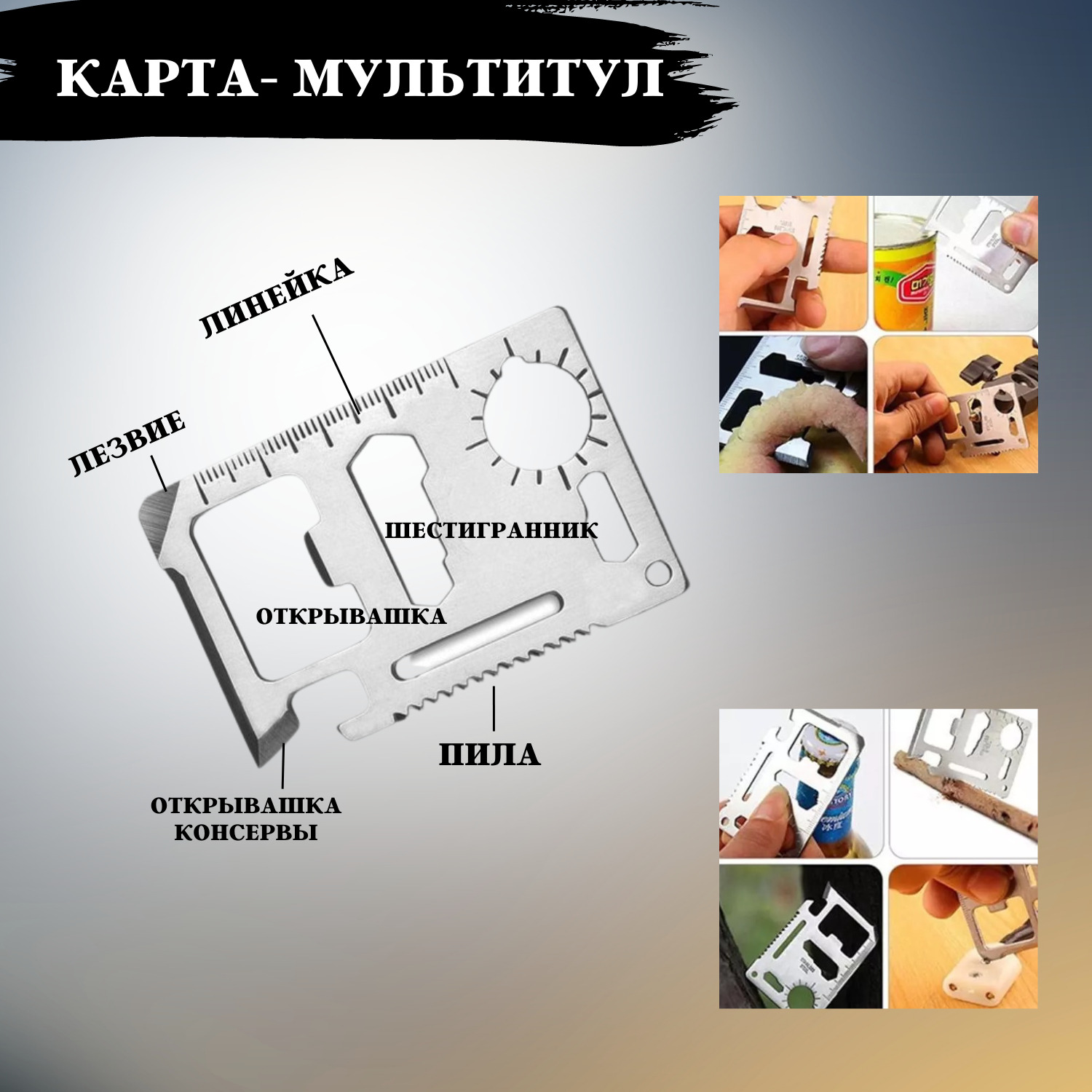 КАРТА- МУЛЬТИТУЛ

ЛИНЕЙКА

ЛЕЗВИЕ

ШЕСТИГРАННИК

ОТКРЫВАШКА

ПИЛА

ОТКРЫВАШКА КОНСЕРВЫ