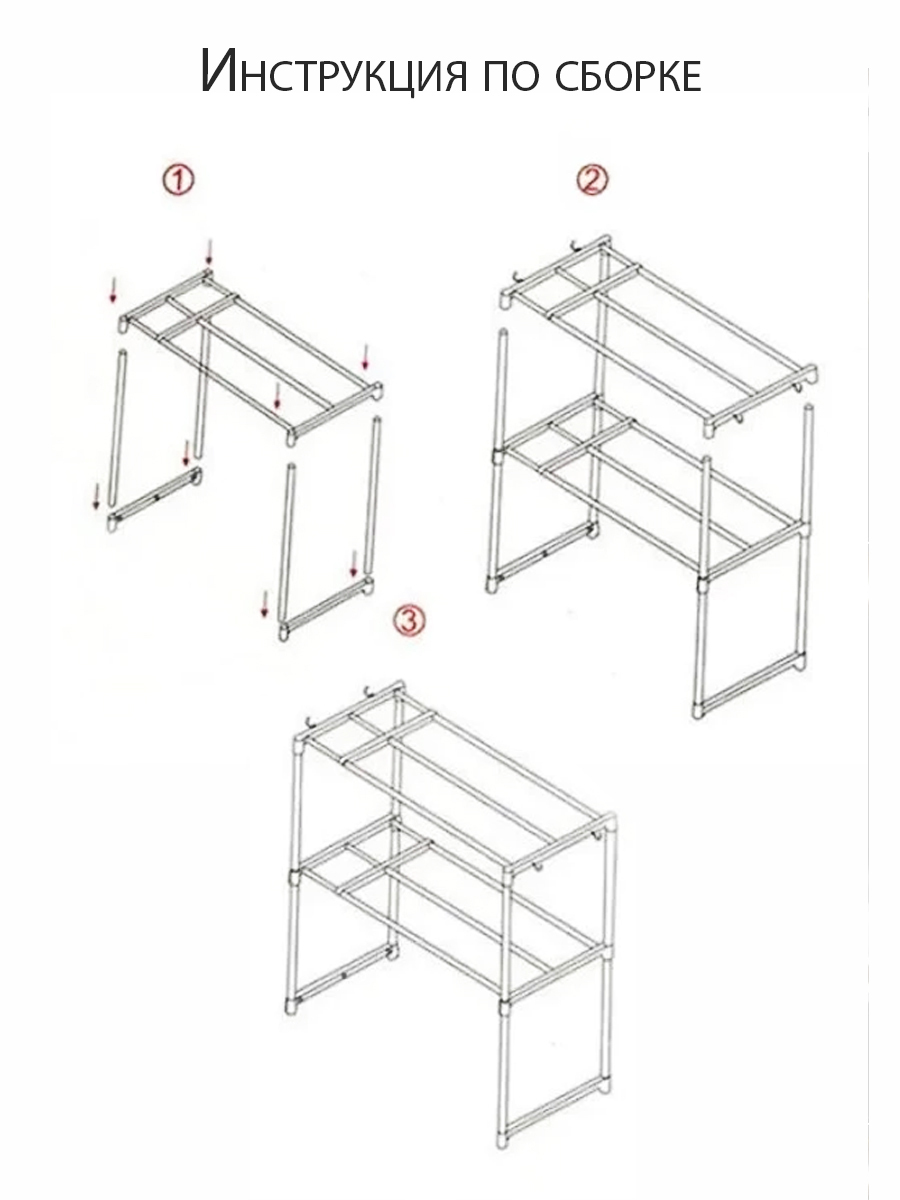 Инструкция по сборке

①

②

③