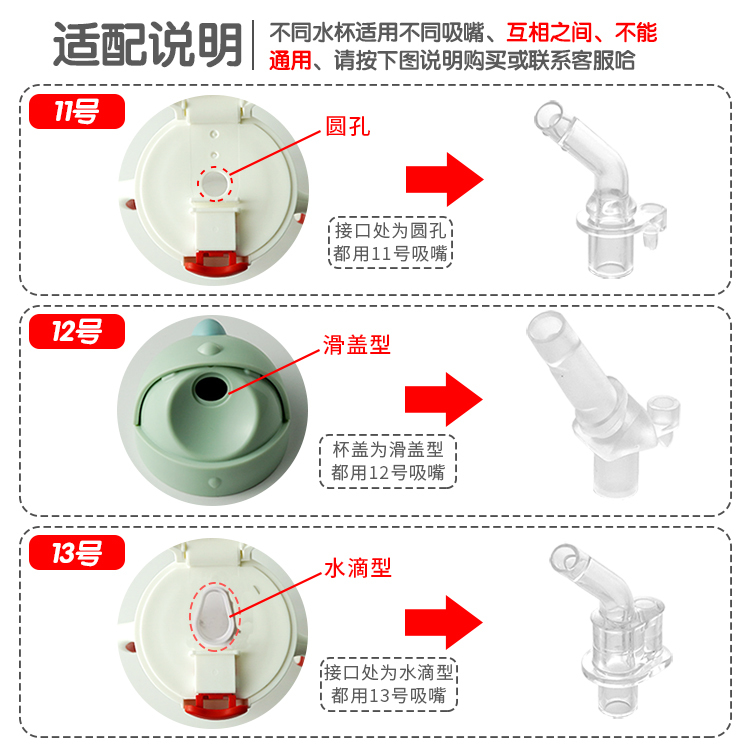 适配说明

不同水杯适用不同吸嘴、互相之间、不能通用、请按下图说明购买或联系客服哈

11号

圆孔

接口处为圆孔
都用11号吸嘴

12号

滑盖型

杯盖为滑盖型
都用12号吸嘴

13号

水滴型

接口处为水滴型
都用13号吸嘴