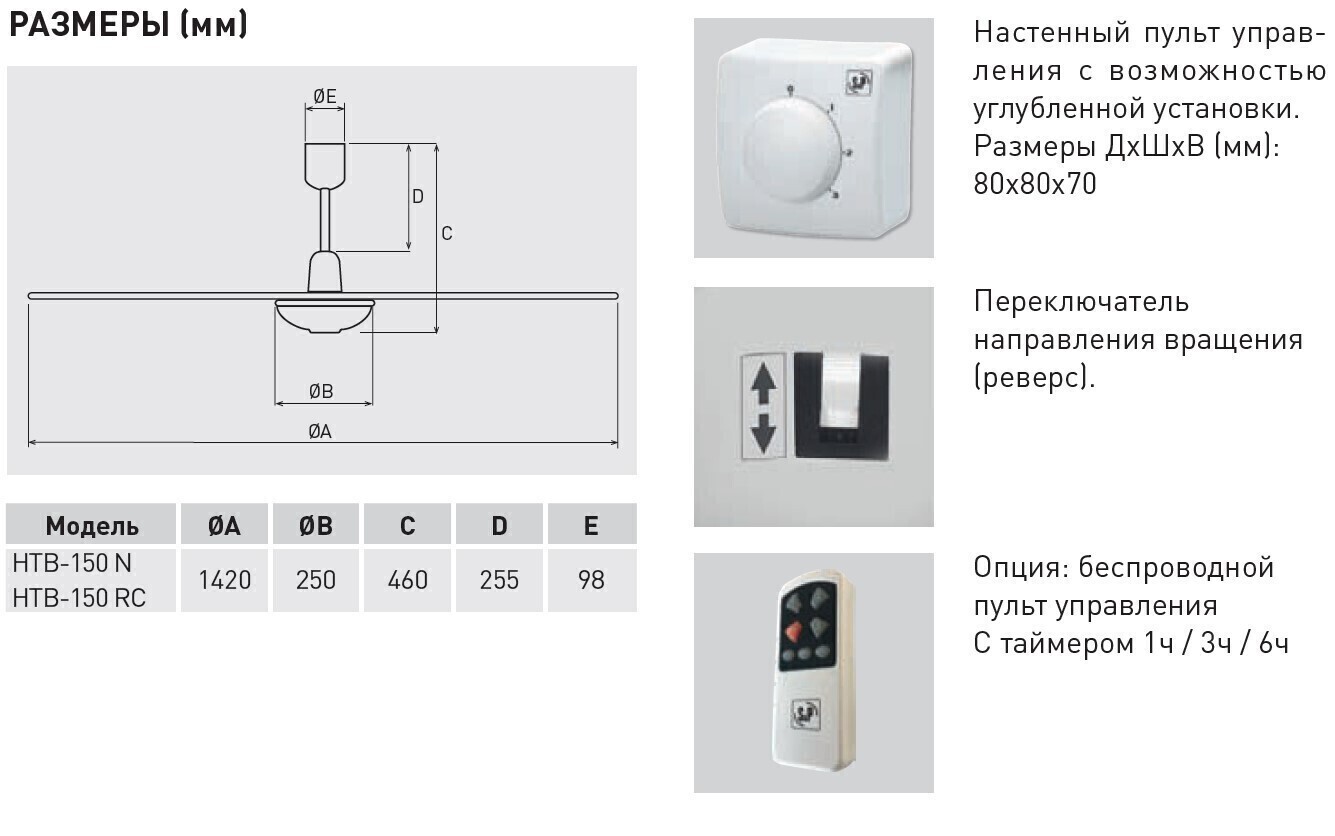 РАЗМЕРЫ (мм)

ØE
D
C
ØB
ØA

| Модель | ØA | ØB | C | D | E |
|---|---|---|---|---|---|
| HTB-150 N HTB-150 RC | 1420 | 250 | 460 | 255 | 98 |

Настенный пульт управления с возможностью углубленной установки. Размеры ДхШхВ (мм): 80x80x70

Переключатель направления вращения (реверс).

Опция: беспроводной пульт управления С таймером 1ч / 3ч / 6ч