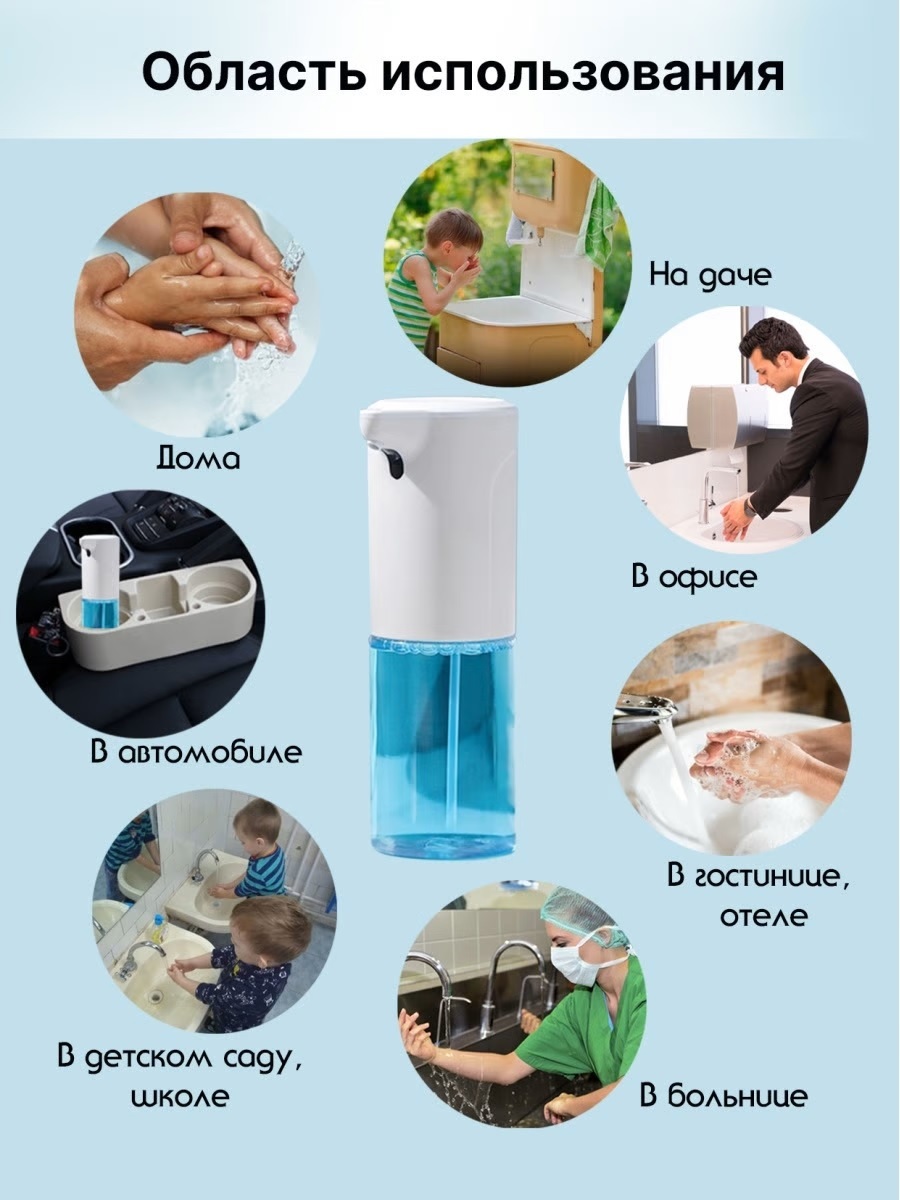 Область использования

На даче

Дома

В офисе

В автомобиле

В гостинице, отеле

В детском саду, школе

В больнице