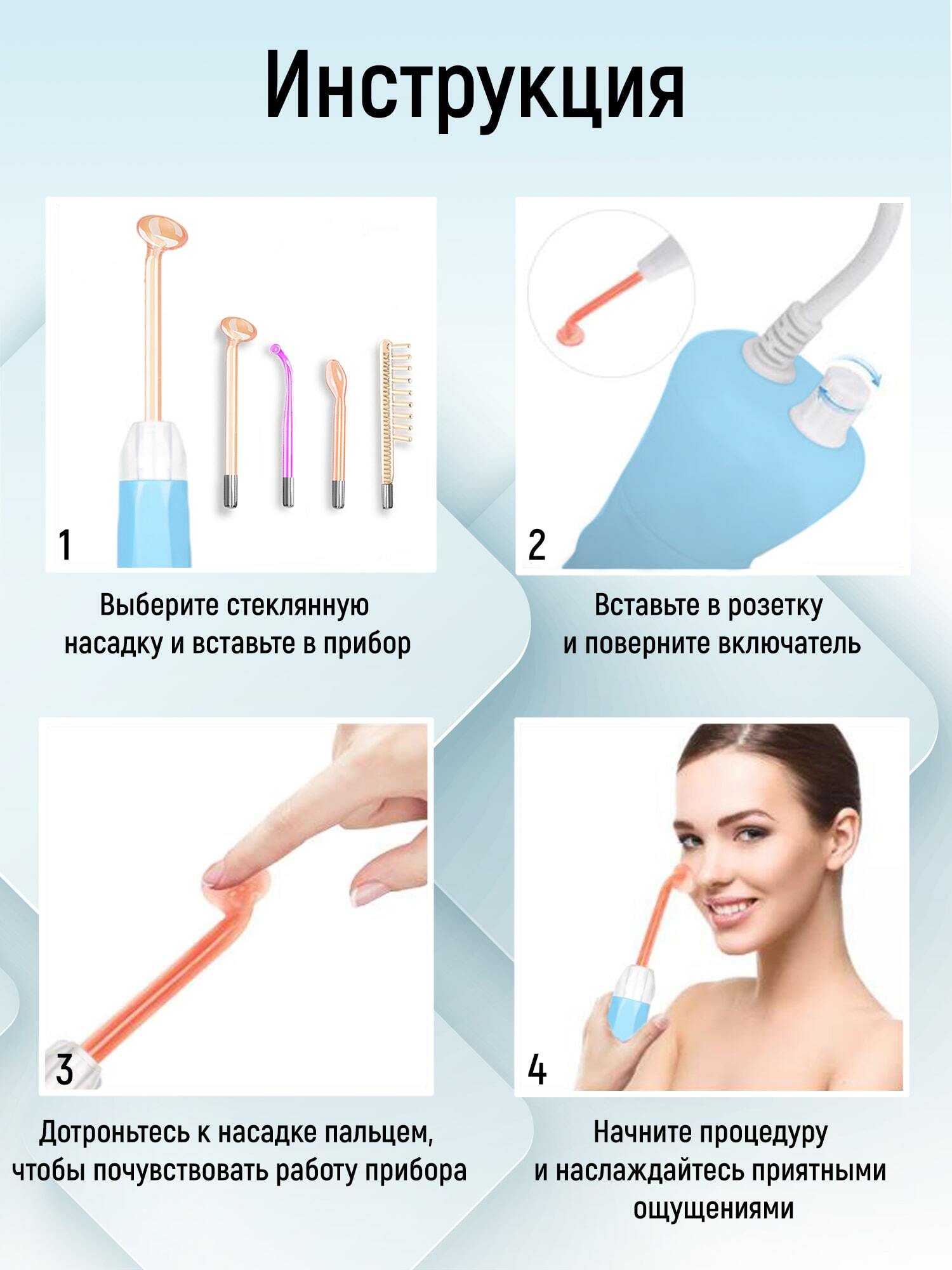 Инструкция

1

Выберите стеклянную насадку и вставьте в прибор

2

Вставьте в розетку и поверните включатель

3

Дотроньтесь к насадке пальцем, чтобы почувствовать работу прибора

4

Начните процедуру и наслаждайтесь приятными ощущениями