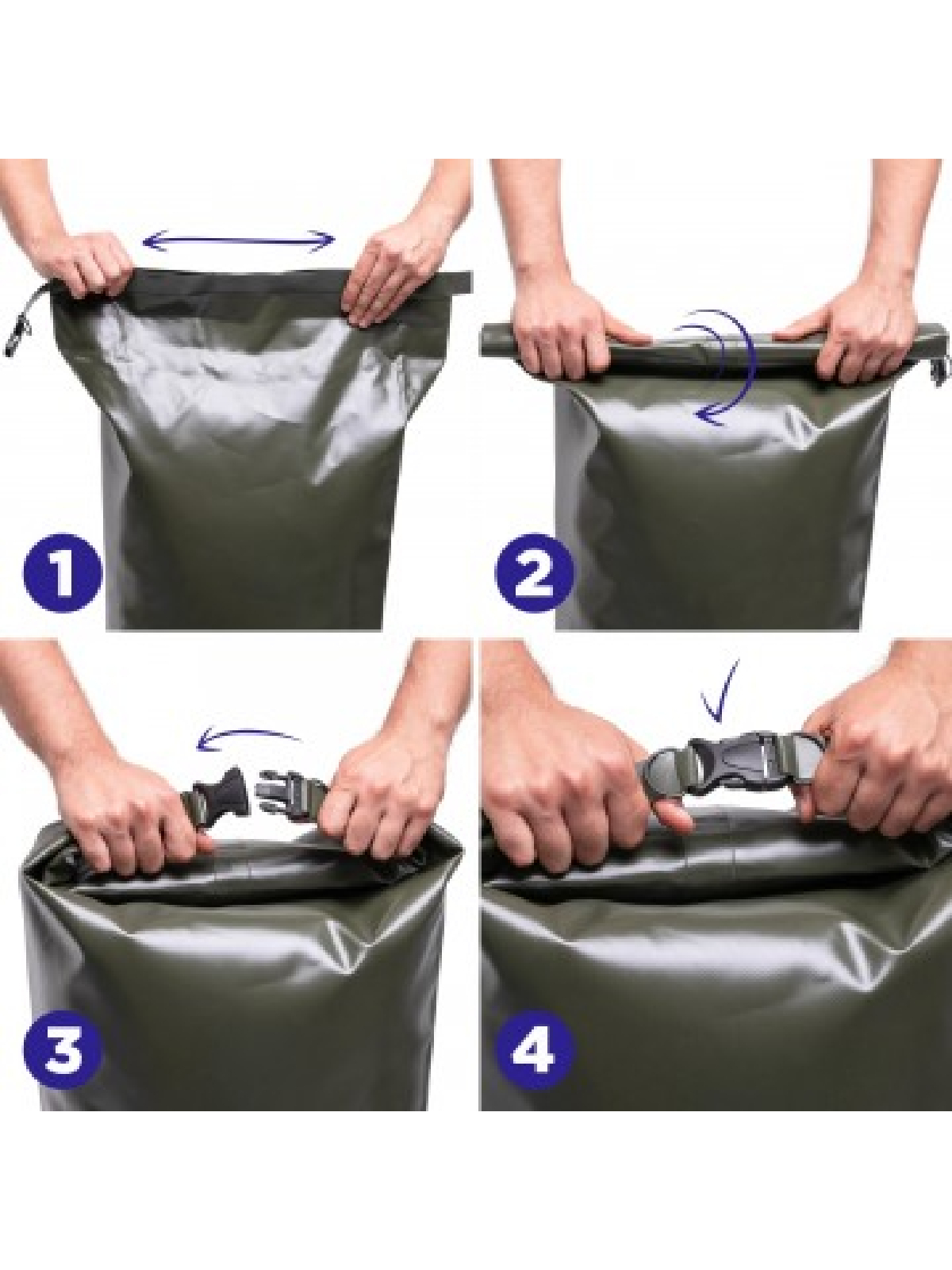 1
2
3
4