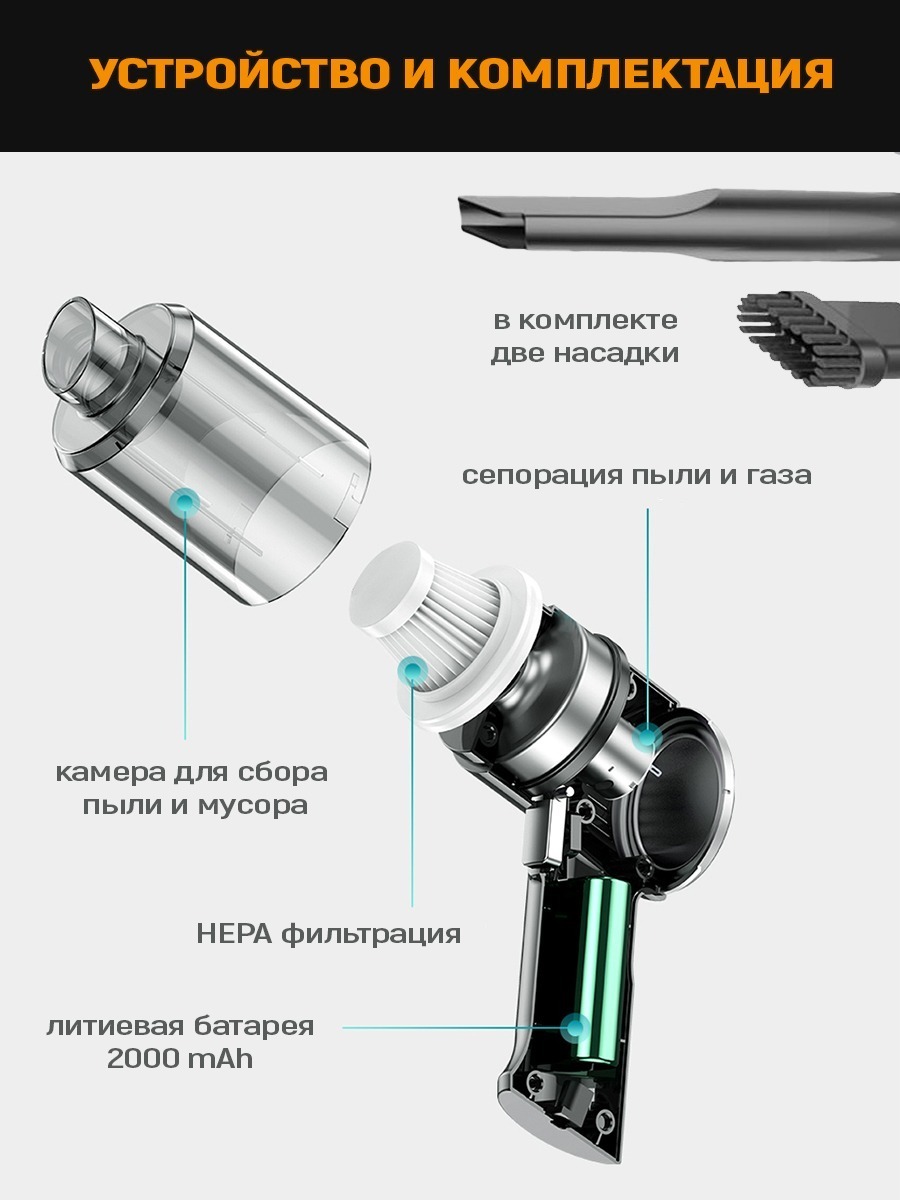 УСТРОЙСТВО И КОМПЛЕКТАЦИЯ

в комплекте две насадки

сепорация пыли и газа

камера для сбора пыли и мусора

HEPA фильтрация

литиевая батарея 2000 mAh