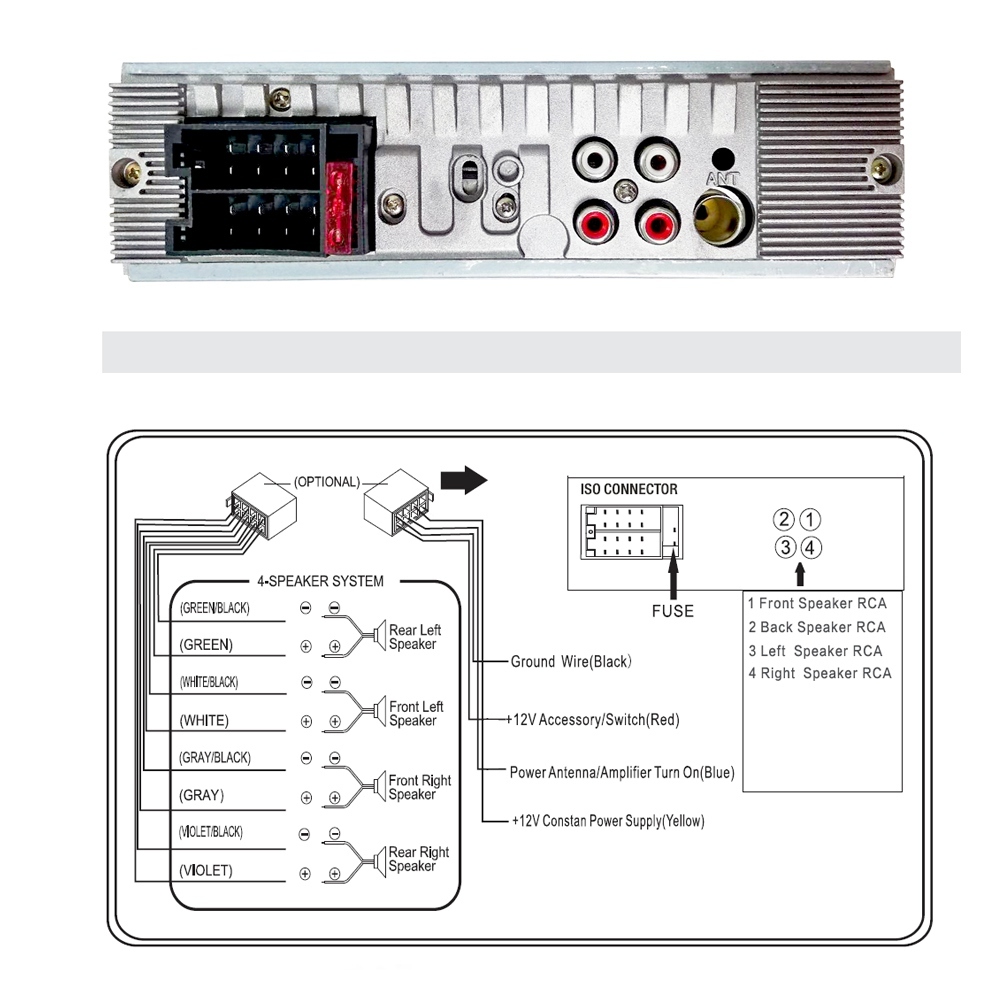 ANT

(OPTIONAL)

4-SPEAKER SYSTEM

(GREEN/BLACK) ⊖ ⊖
(GREEN) ⊕ ⊕
Rear Left Speaker

(WHITE/BLACK) ⊖ ⊖
(WHITE) ⊕ ⊕
Front Left Speaker

(GRAY/BLACK) ⊖ ⊖
(GRAY) ⊕ ⊕
Front Right Speaker

(VIOLET/BLACK) ⊖ ⊖
(VIOLET) ⊕ ⊕
Rear Right Speaker

Ground Wire(Black)

+12V Accessory/Switch(Red)

Power Antenna/Amplifier Turn On(Blue)

+12V Constan Power Supply(Yellow)

ISO CONNECTOR

FUSE

② ①
③ ④

1 Front Speaker RCA
2 Back Speaker RCA
3 Left Speaker RCA
4 Right Speaker RCA