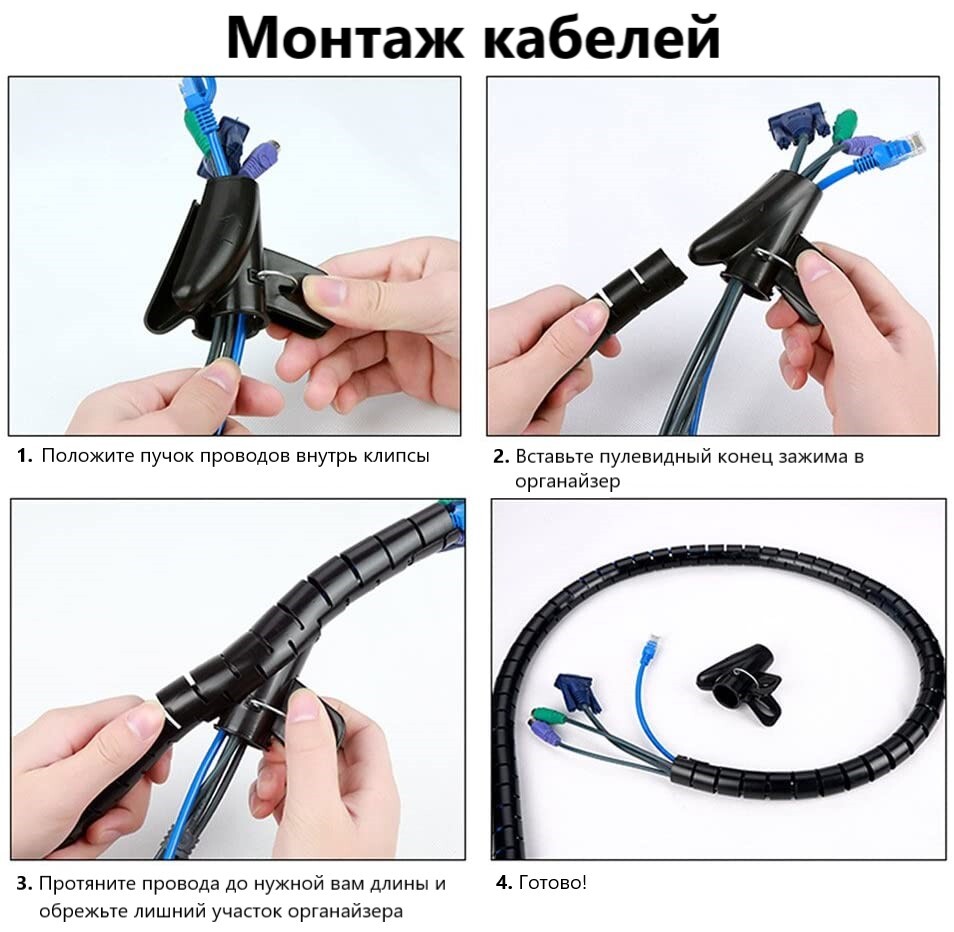 Монтаж кабелей

1. Положите пучок проводов внутрь клипсы

2. Вставьте пулевидный конец зажима в органайзер

3. Протяните провода до нужной вам длины и обрежьте лишний участок органайзера

4. Готово!