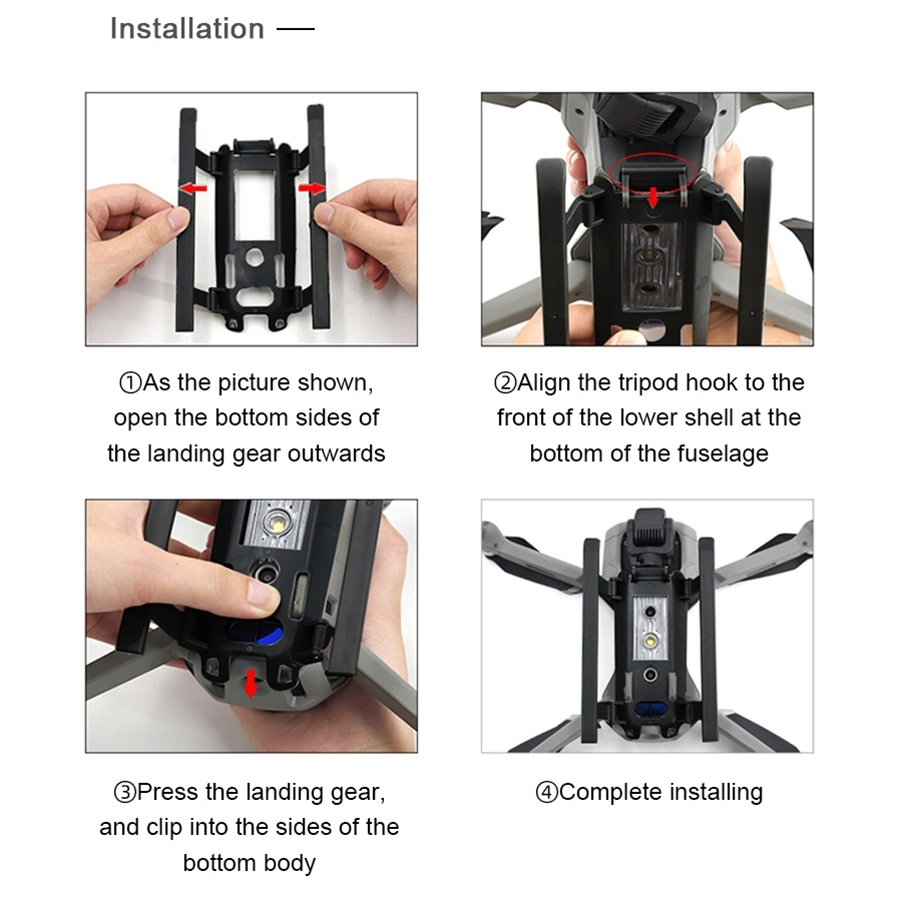 Installation —

①As the picture shown, open the bottom sides of the landing gear outwards

②Align the tripod hook to the front of the lower shell at the bottom of the fuselage

③Press the landing gear, and clip into the sides of the bottom body

④Complete installing