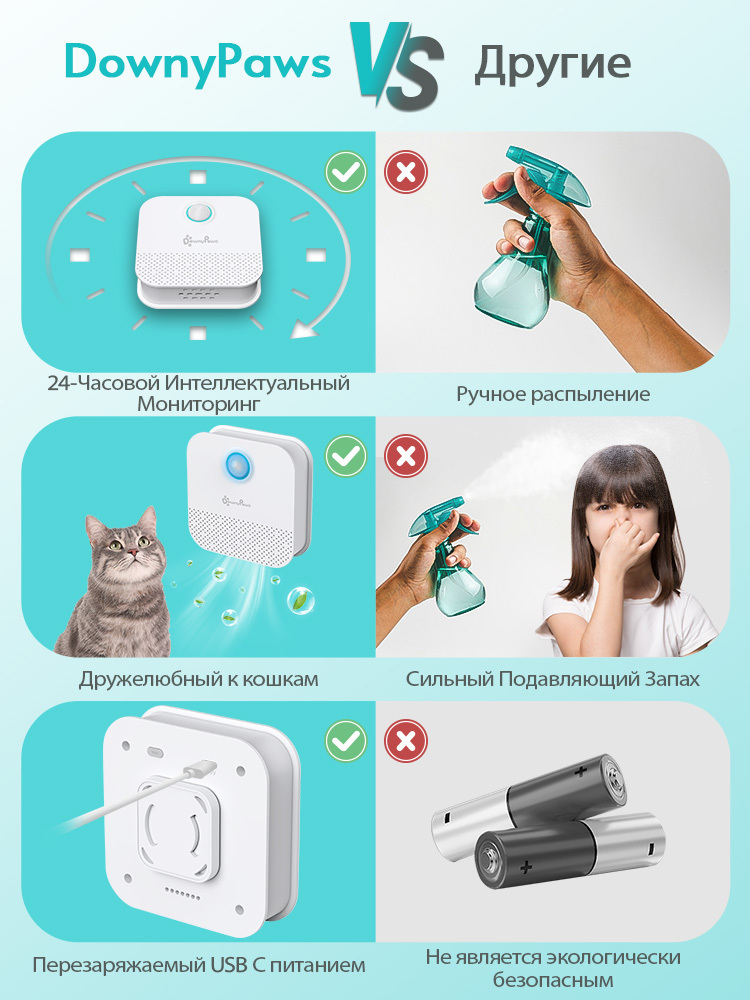 DownyPaws VS Другие

DownyPaws

24-Часовой Интеллектуальный Мониторинг

Ручное распыление

DownyPaws

Дружелюбный к кошкам

Сильный Подавляющий Запах

Перезаряжаемый USB C питанием

Не является экологически безопасным