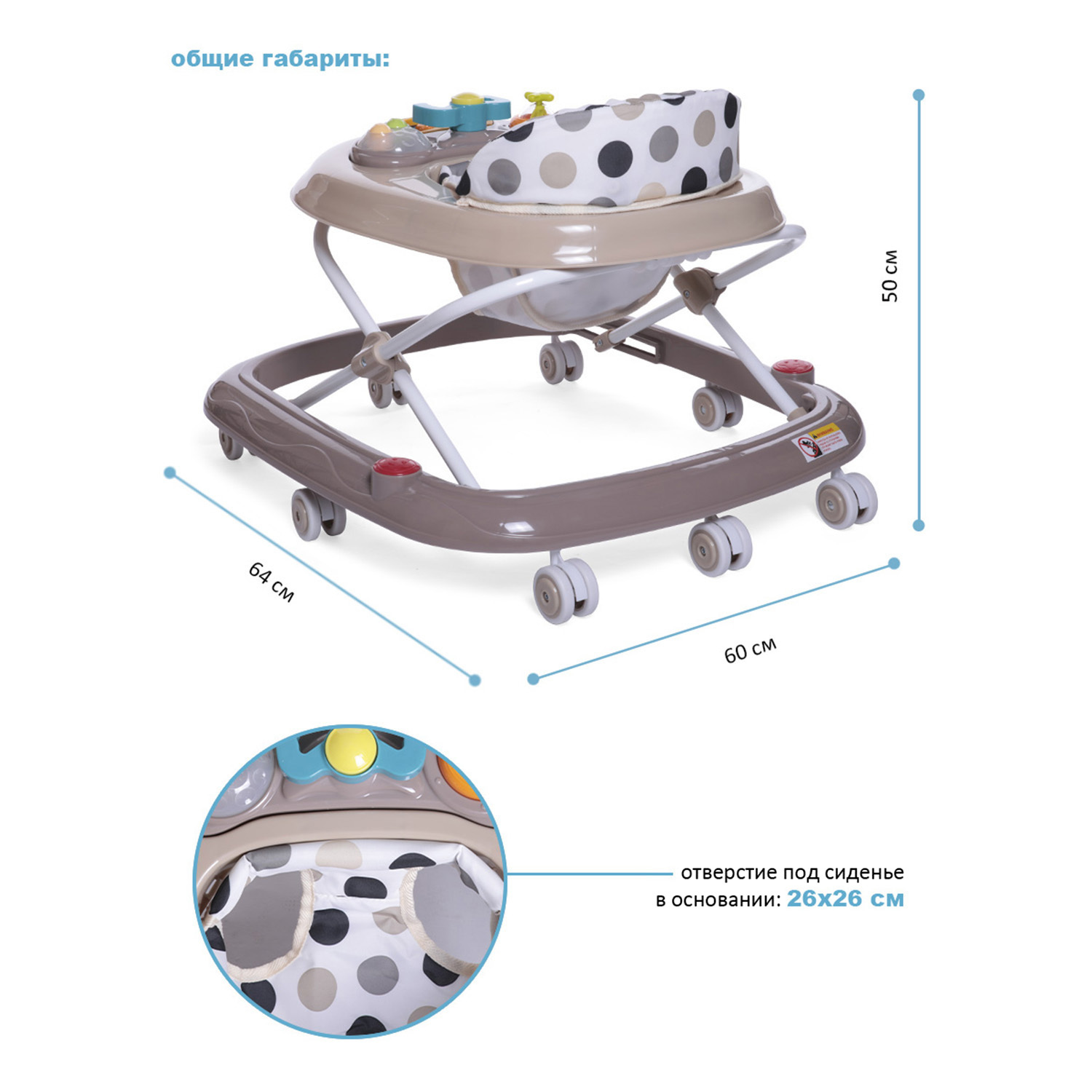 общие габариты:

50 см

64 см

60 см

отверстие под сиденье в основании: 26х26 см