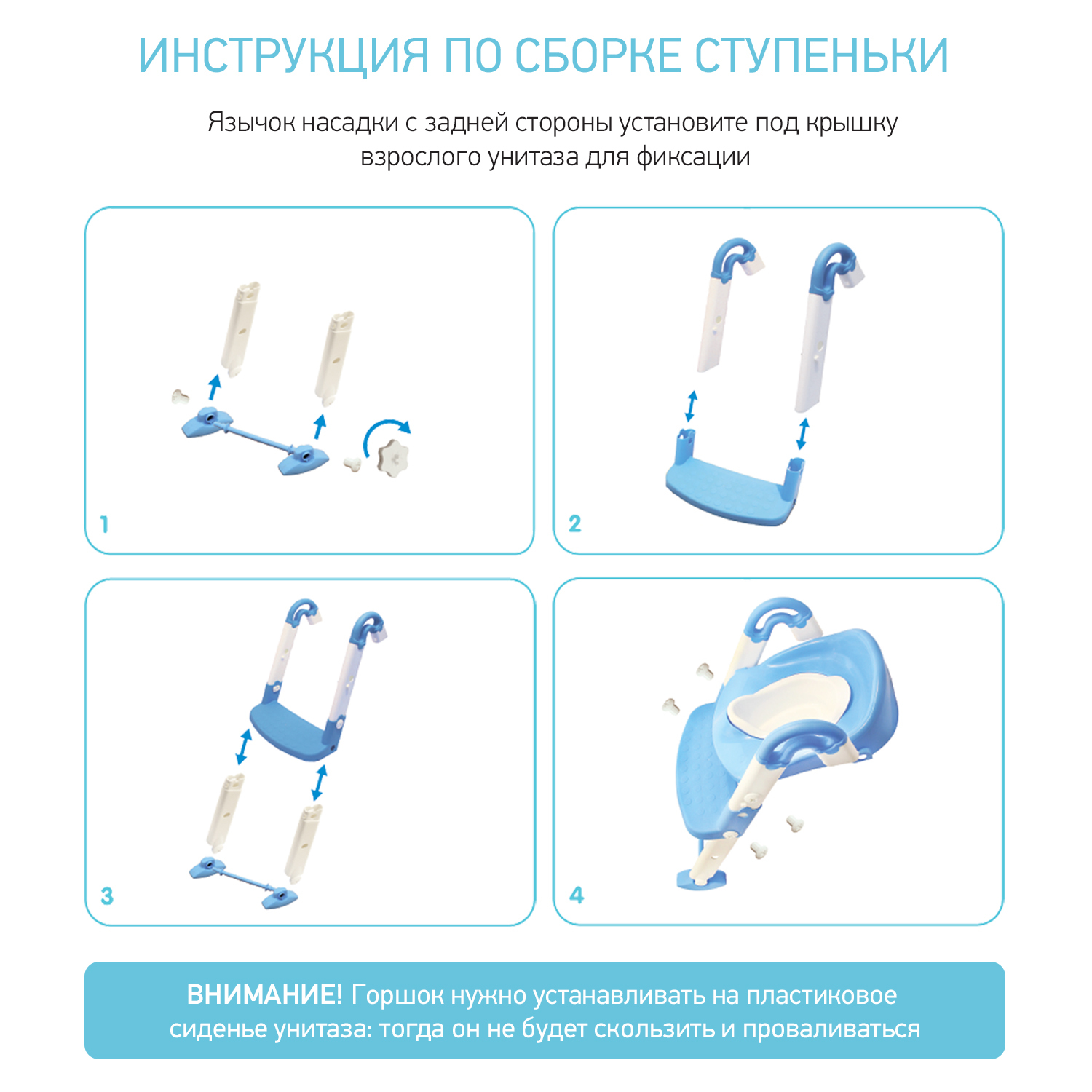 ИНСТРУКЦИЯ ПО СБОРКЕ СТУПЕНЬКИ

Язычок насадки с задней стороны установите под крышку взрослого унитаза для фиксации

1

2

3

4

ВНИМАНИЕ! Горшок нужно устанавливать на пластиковое сиденье унитаза: тогда он не будет скользить и проваливаться