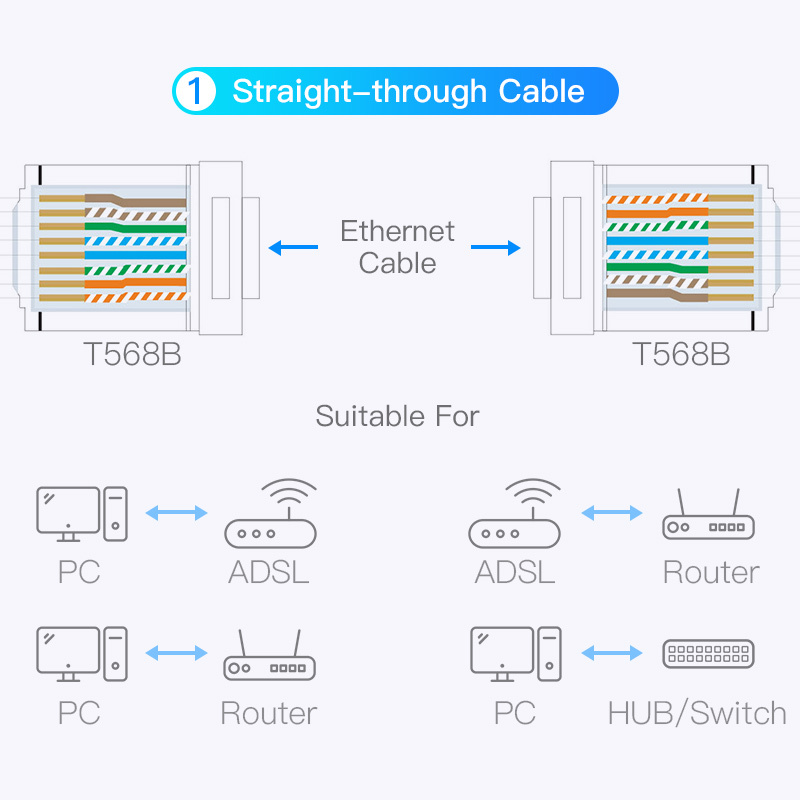 1 Straight–through Cable

Ethernet Cable

T568B

T568B

Suitable For

PC

ADSL

ADSL

Router

PC

Router

PC

HUB/Switch