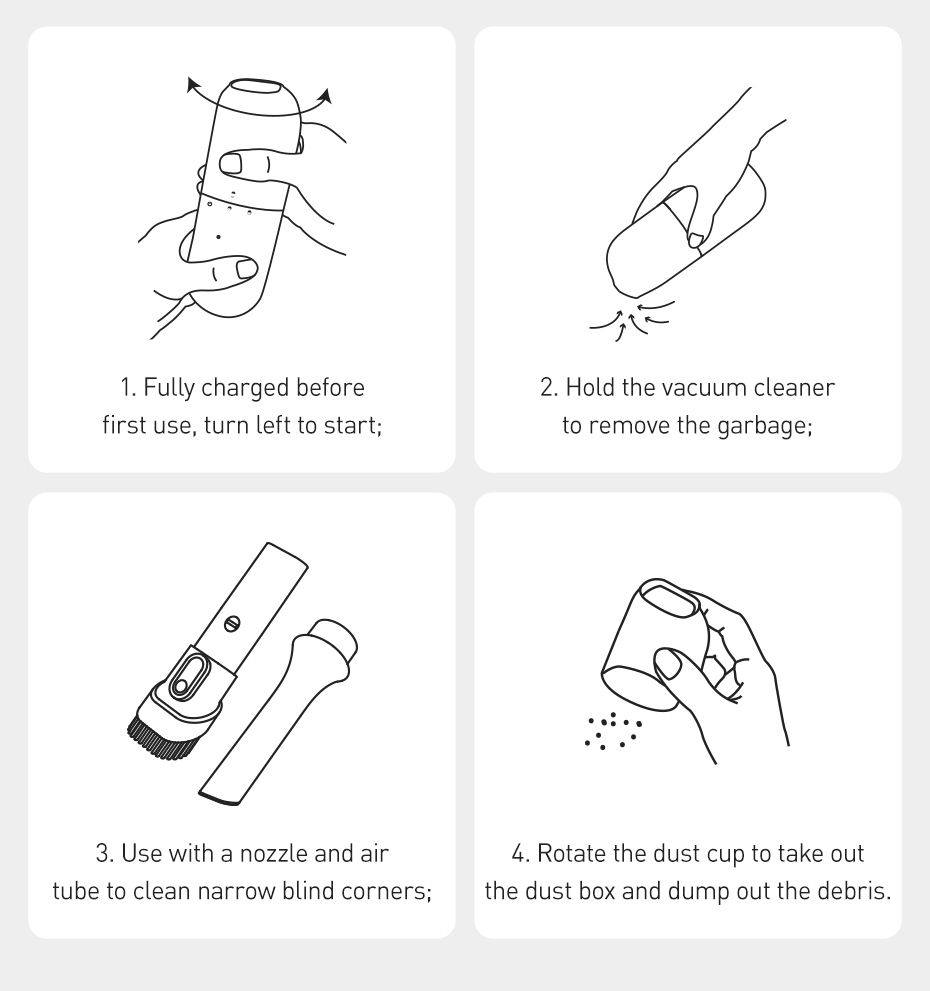 1. Fully charged before first use, turn left to start;

2. Hold the vacuum cleaner to remove the garbage;

3. Use with a nozzle and air tube to clean narrow blind corners;

4. Rotate the dust cup to take out the dust box and dump out the debris.