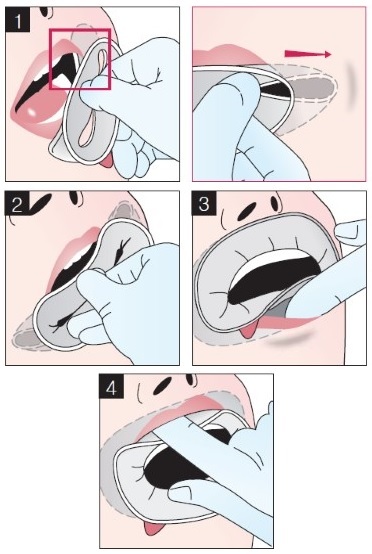 1

2

3

4