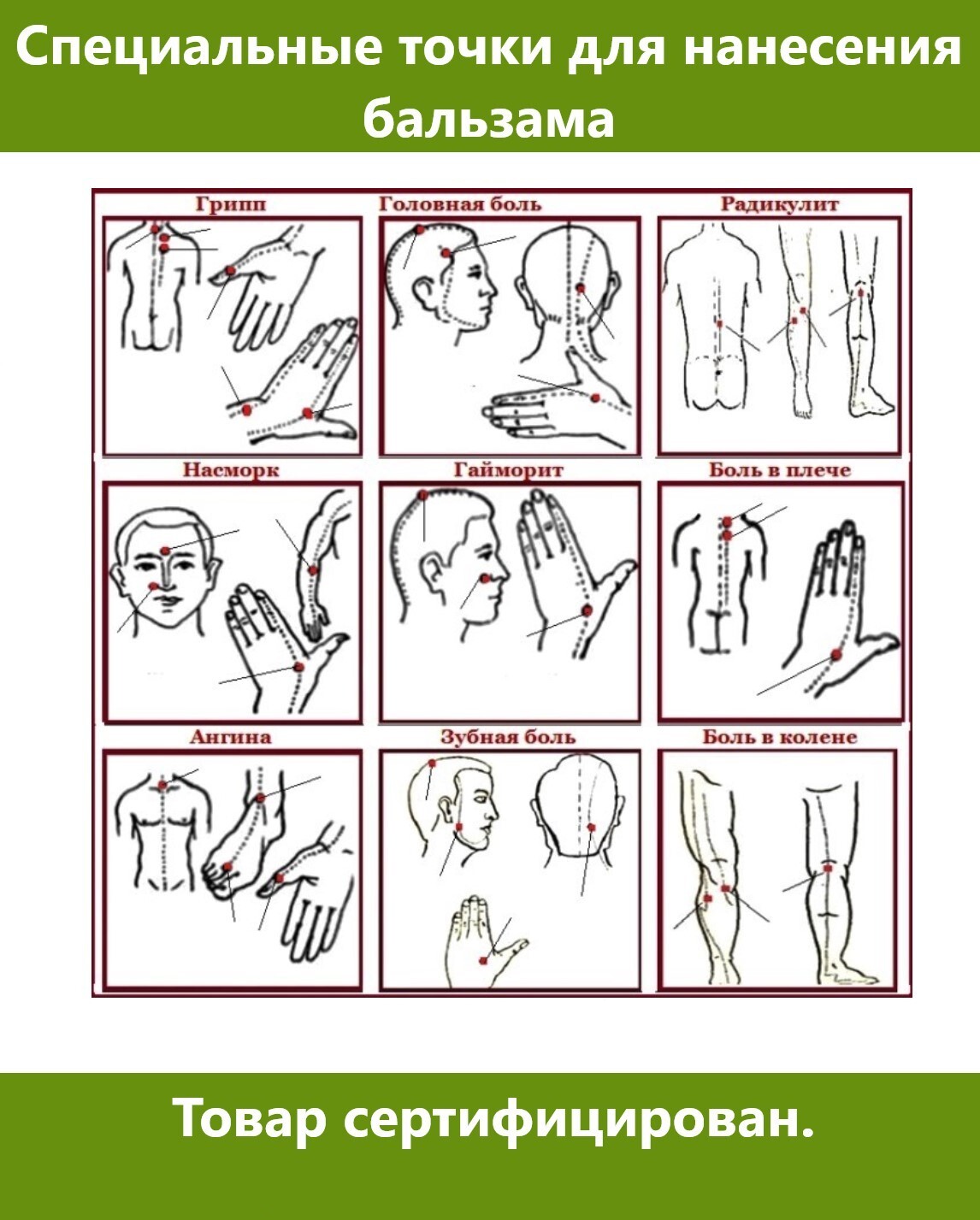 Специальные точки для нанесения бальзама

Грипп

Головная боль

Радикулит

Насморк

Гайморит

Боль в плече

Ангина

Зубная боль

Боль в колене

Товар сертифицирован.