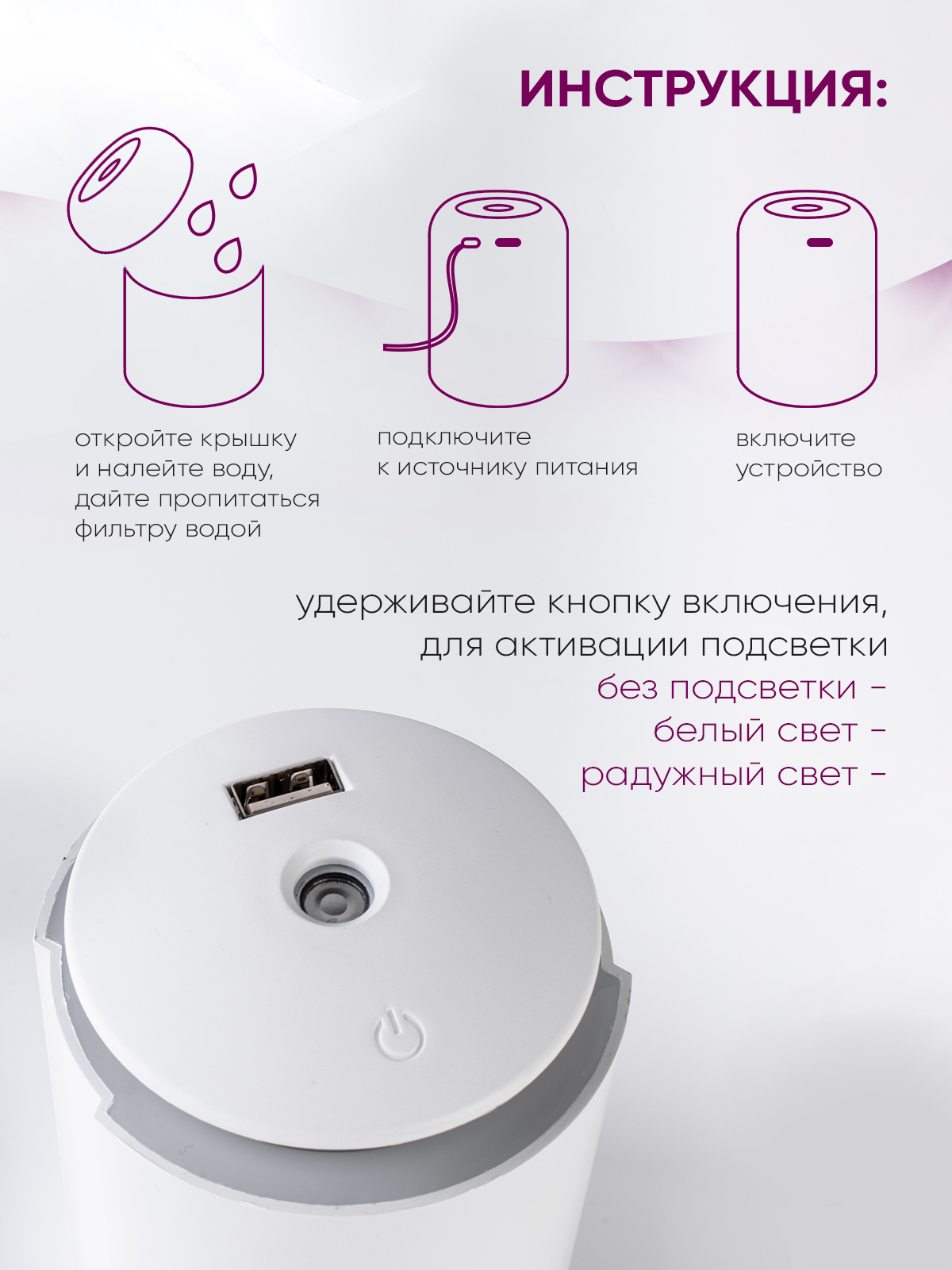 ИНСТРУКЦИЯ:

откройте крышку и налейте воду, дайте пропитаться фильтру водой

подключите к источнику питания

включите устройство

удерживайте кнопку включения, для активации подсветки

без подсветки -

белый свет -

радужный свет -