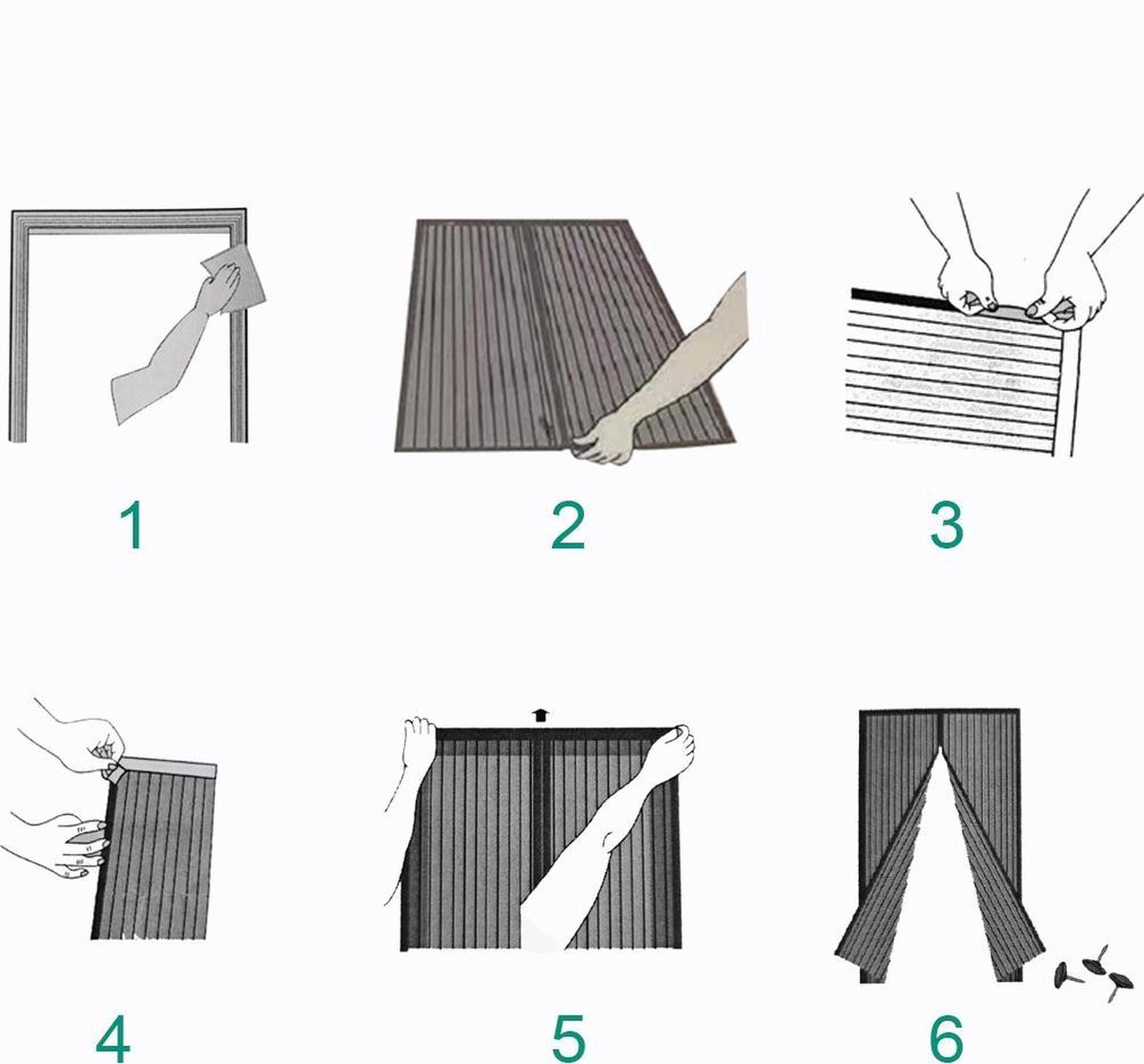 1

2

3

4

5

6