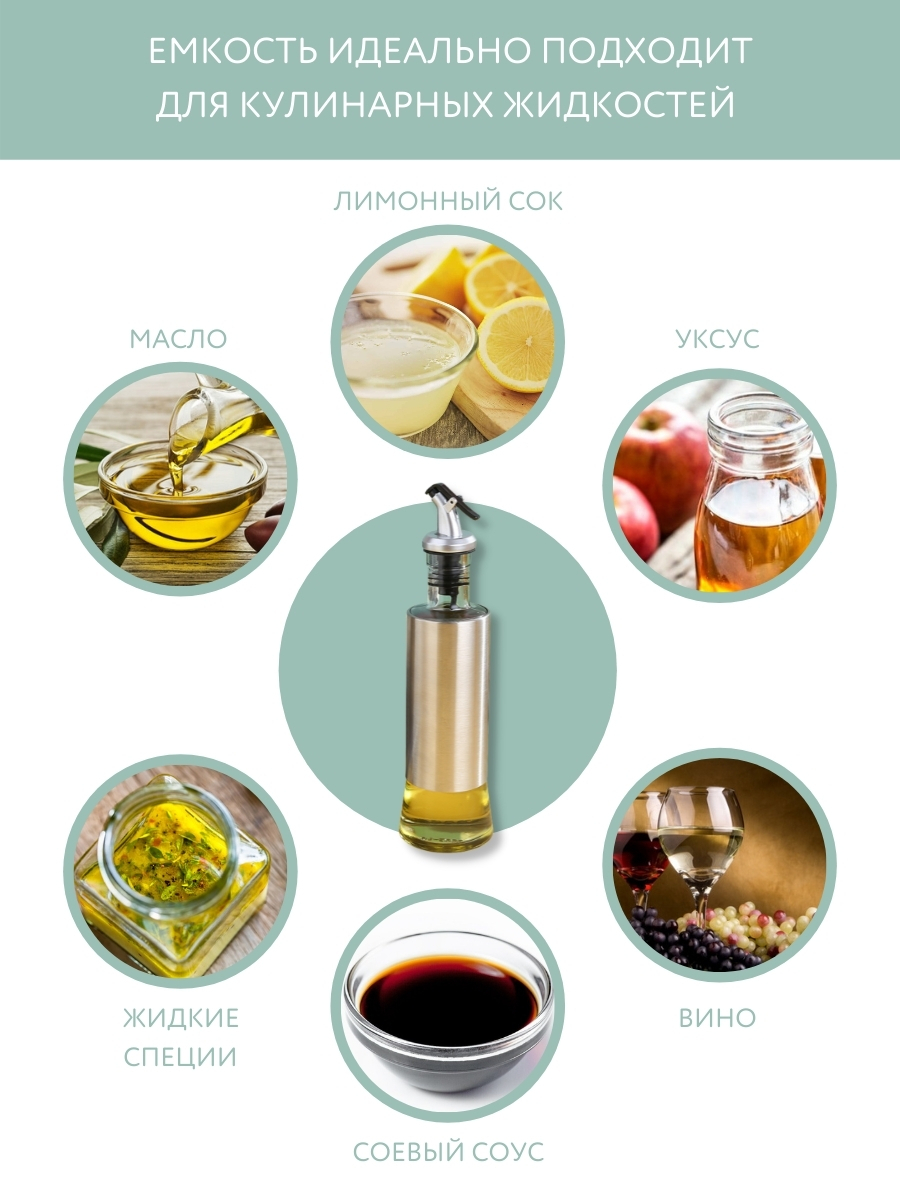 ЕМКОСТЬ ИДЕАЛЬНО ПОДХОДИТ ДЛЯ КУЛИНАРНЫХ ЖИДКОСТЕЙ

ЛИМОННЫЙ СОК

МАСЛО

УКСУС

ЖИДКИЕ СПЕЦИИ

ВИНО

СОЕВЫЙ СОУС