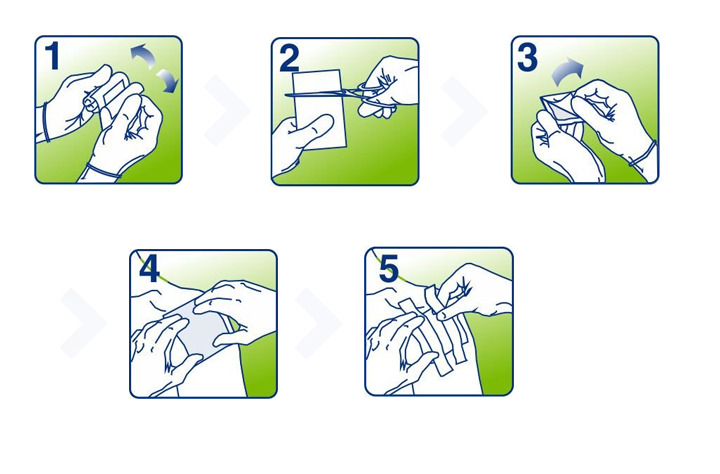 1

2

3

4

5