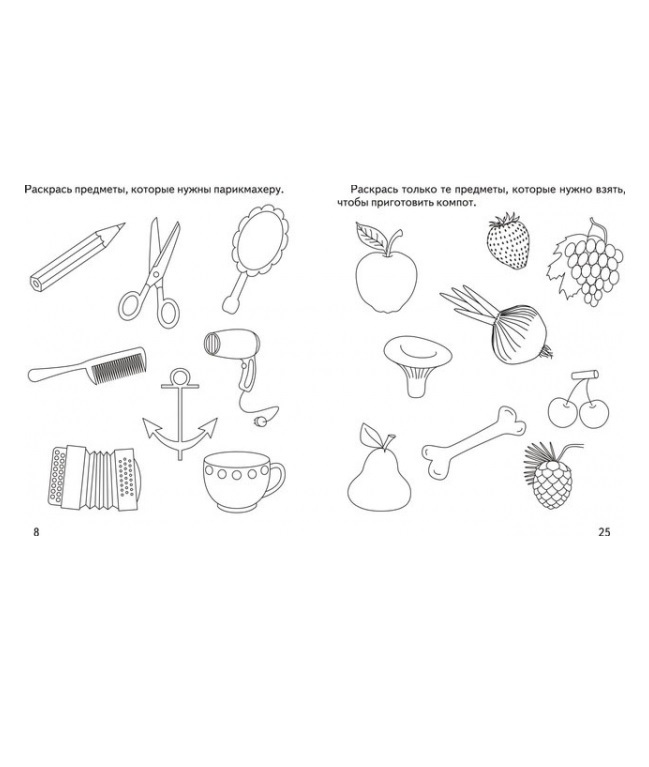 Раскрась предметы, которые нужны парикмахеру.

8

Раскрась только те предметы, которые нужно взять, чтобы приготовить компот.

25