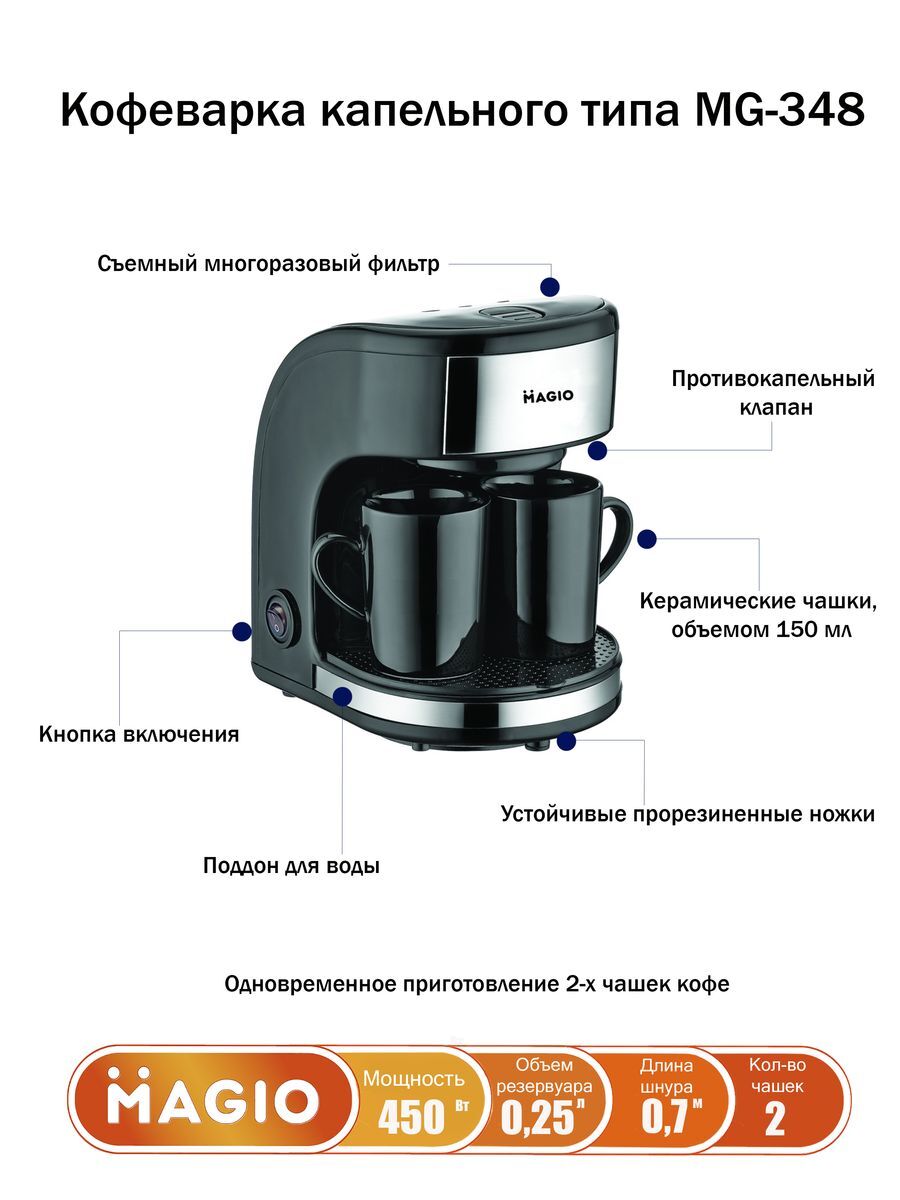 Кофеварка капельного типа MG-348

Съемный многоразовый фильтр

MAGIO

Противокапельный клапан

Керамические чашки, объемом 150 мл

Кнопка включения

Устойчивые прорезиненные ножки

Поддон для воды

Одновременное приготовление 2-х чашек кофе

MAGIO

Мощность 450 Вт

Объем резервуара 0,25 л

Длина шнура 0,7 м

Кол-во чашек 2