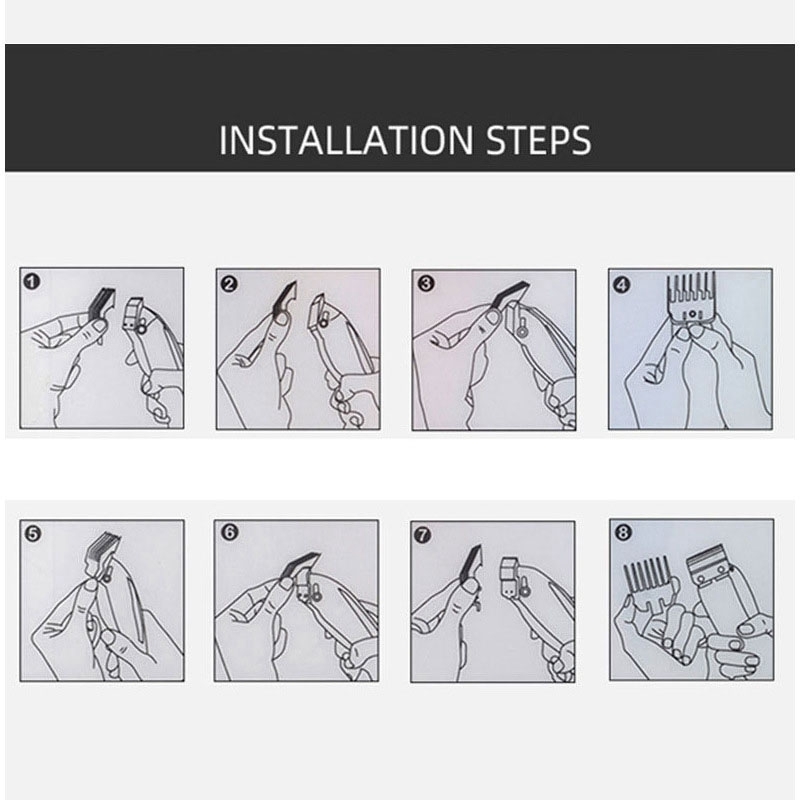 INSTALLATION STEPS

1

2

3

4

5

6

7

8