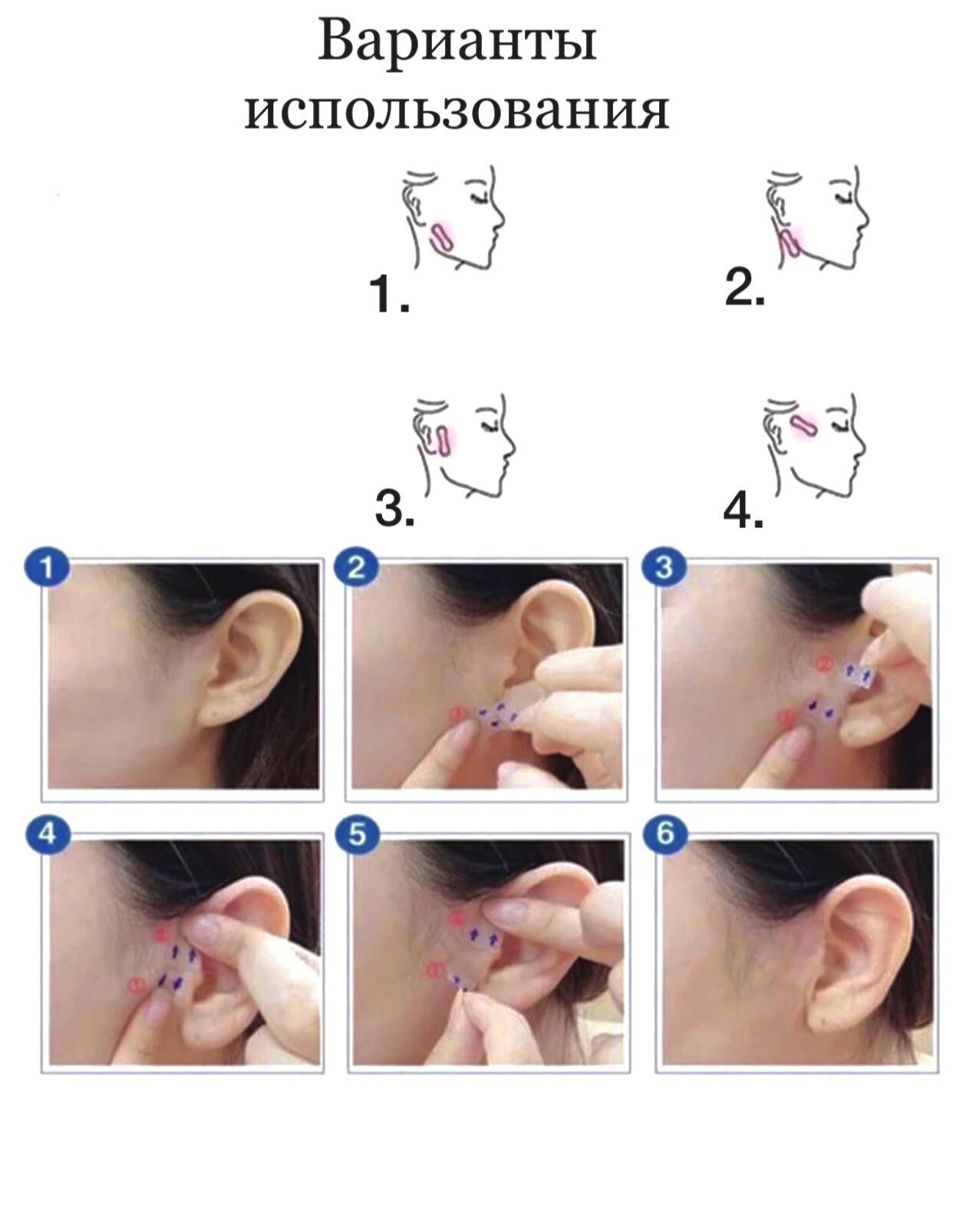 Варианты использования

1.

2.

3.

4.

1

2

3

4

5

6