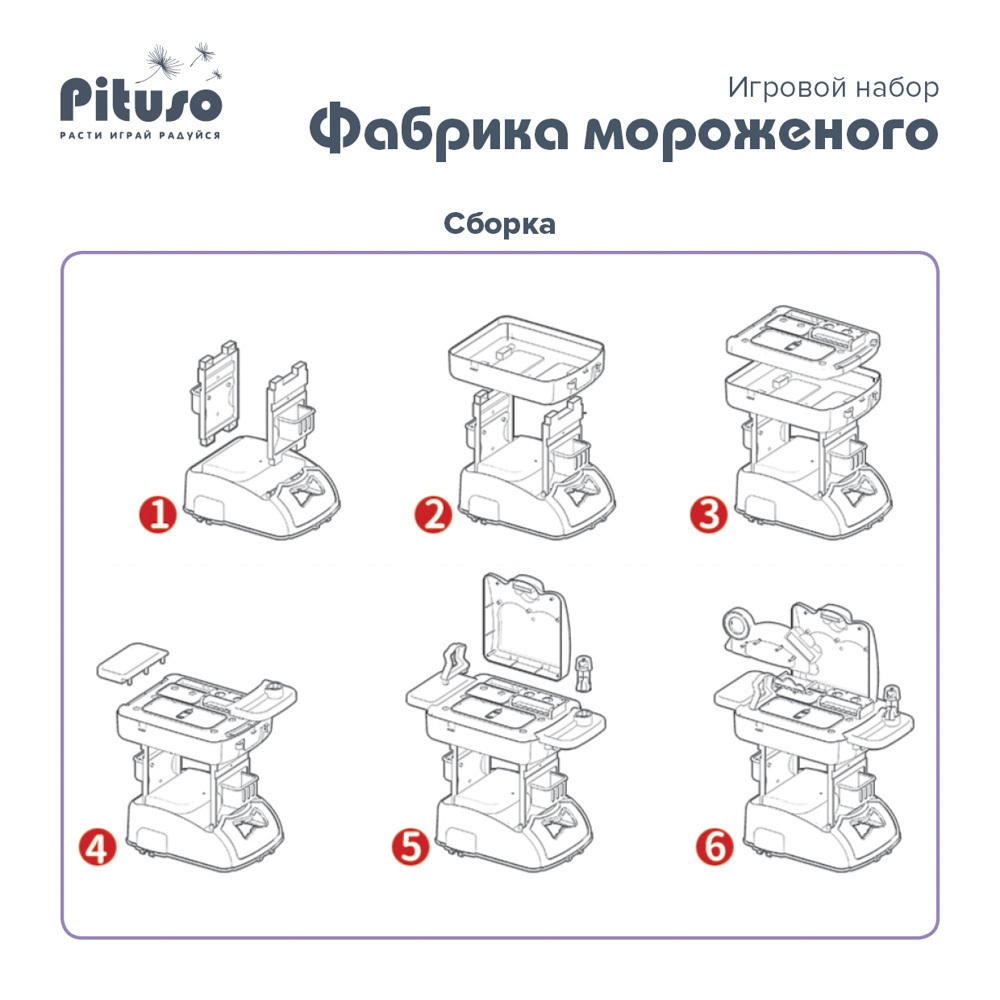 Pituso
РАСТИ ИГРАЙ РАДУЙСЯ

Игровой набор
Фабрика мороженого

Сборка

1
2
3
4
5
6