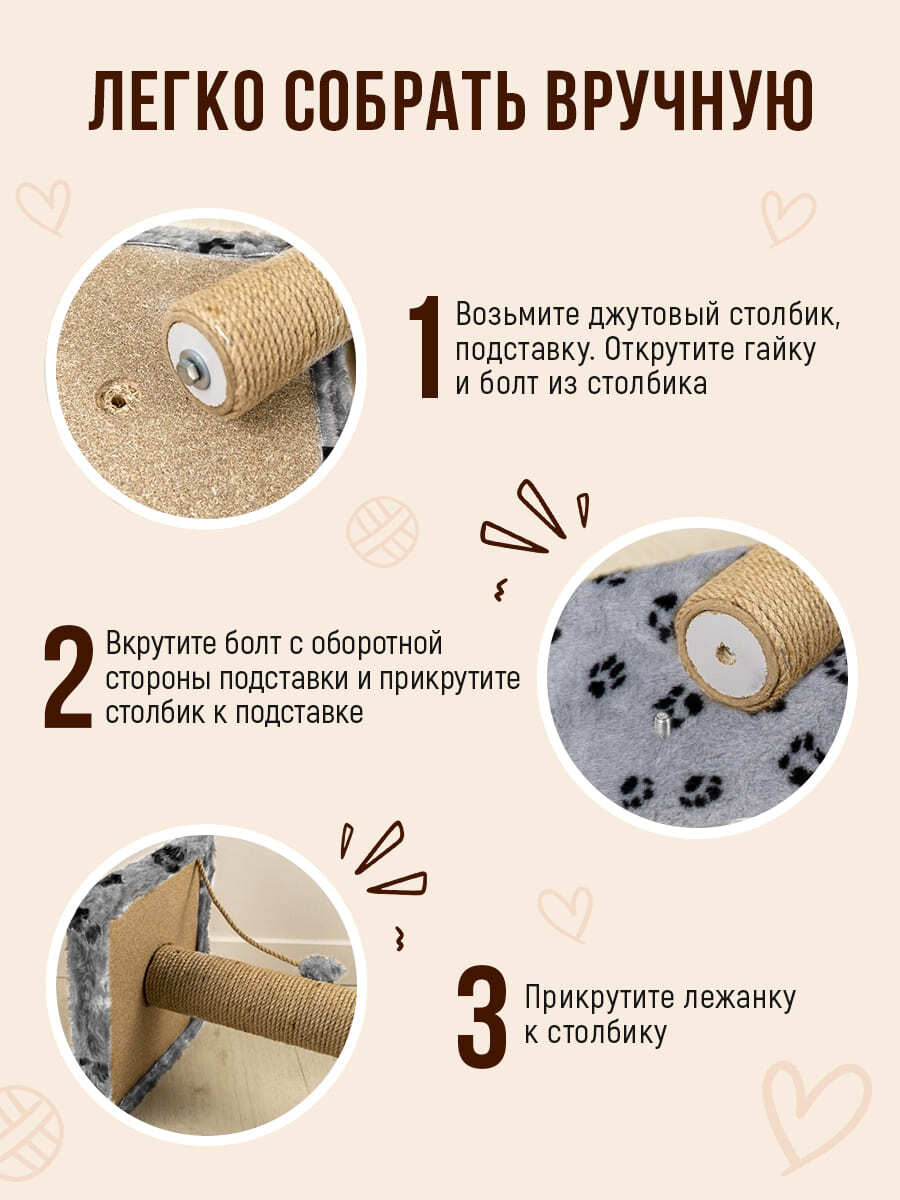 ЛЕГКО СОБРАТЬ ВРУЧНУЮ

1 Возьмите джутовый столбик, подставку. Открутите гайку и болт из столбика

2 Вкрутите болт с оборотной стороны подставки и прикрутите столбик к подставке

3 Прикрутите лежанку к столбику