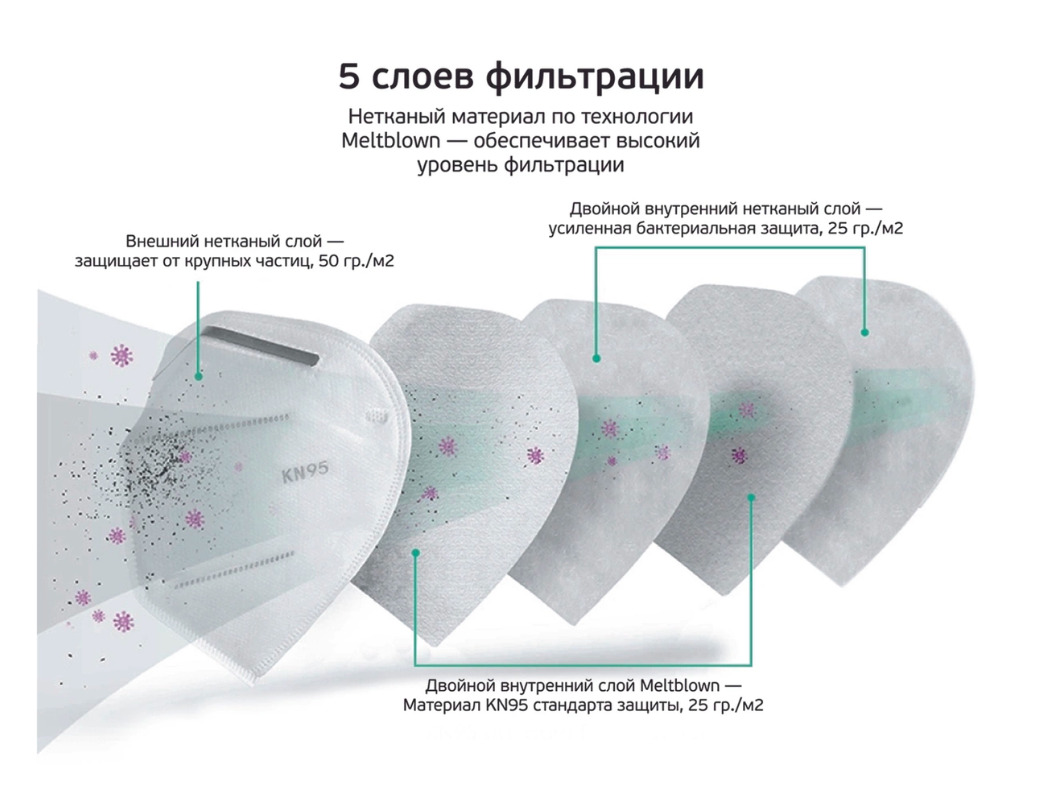 5 слоев фильтрации

Нетканый материал по технологии Meltblown — обеспечивает высокий уровень фильтрации

Внешний нетканый слой — защищает от крупных частиц, 50 гр./м2

Двойной внутренний нетканый слой — усиленная бактериальная защита, 25 гр./м2

KN95

Двойной внутренний слой Meltblown — Материал KN95 стандарта защиты, 25 гр./м2