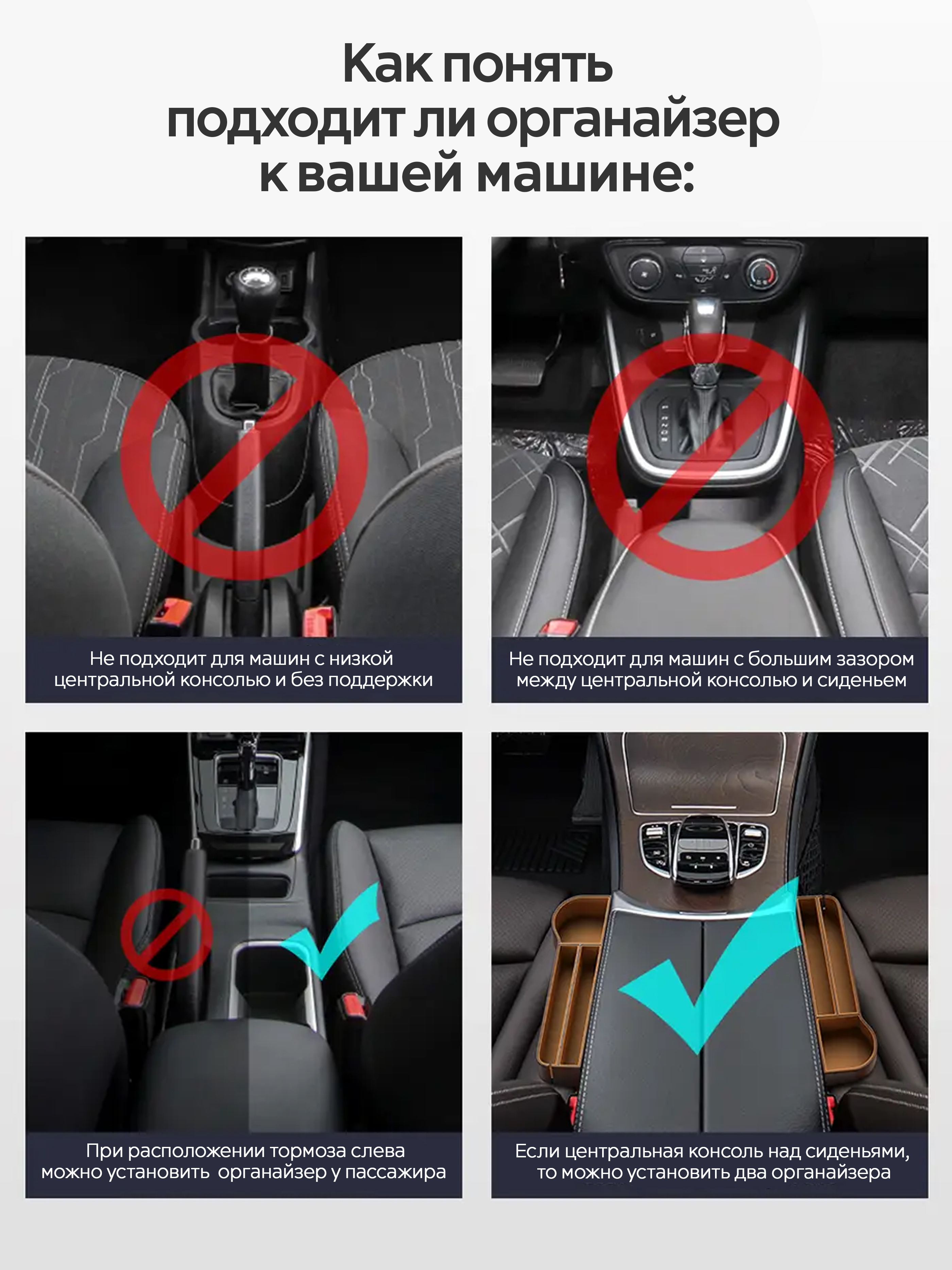 Как понять подходит ли органайзер к вашей машине:

Не подходит для машин с низкой центральной консолью и без поддержки

Не подходит для машин с большим зазором между центральной консолью и сиденьем

При расположении тормоза слева можно установить  органайзер у пассажира

Если центральная консоль над сиденьями, то можно установить два органайзера