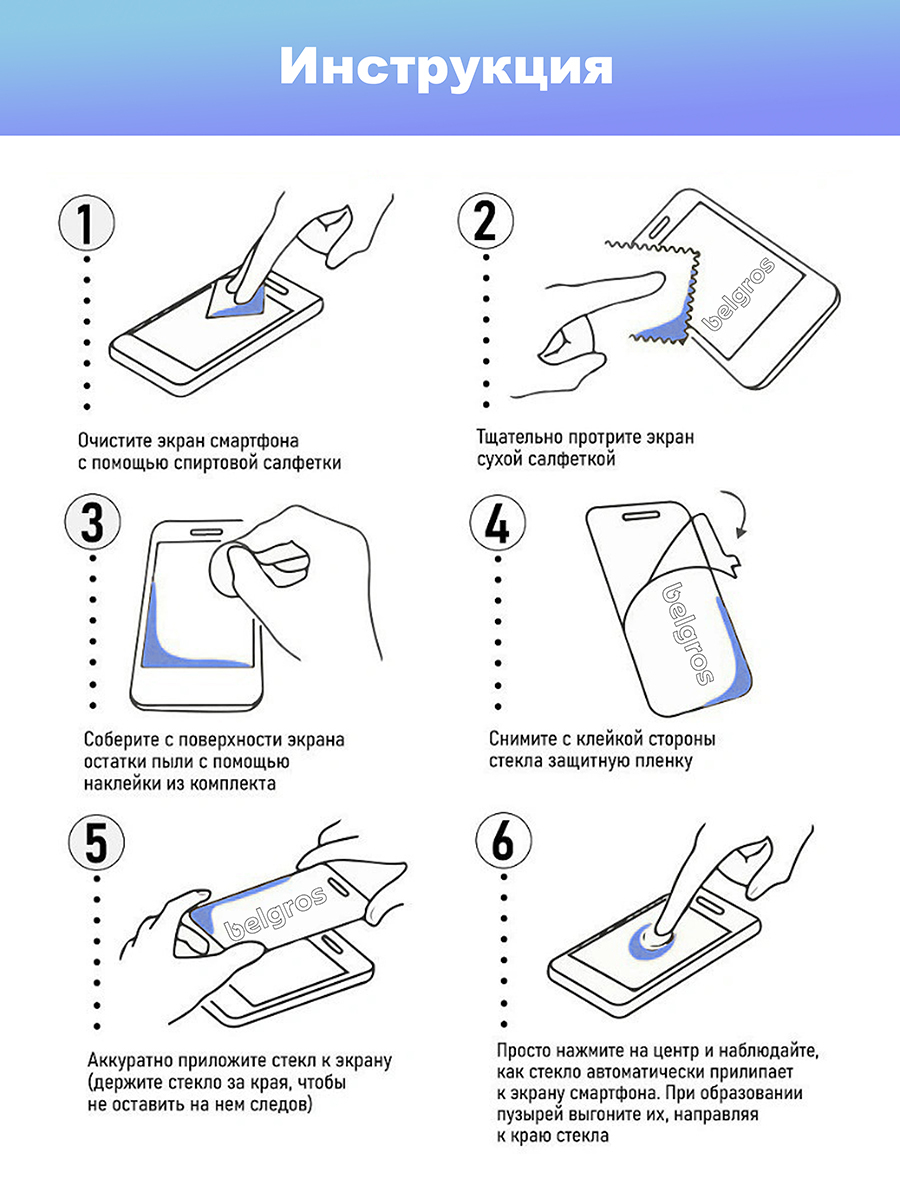 Инструкция

1

Очистите экран смартфона с помощью спиртовой салфетки

2

belgros

Тщательно протрите экран сухой салфеткой

3

Соберите с поверхности экрана остатки пыли с помощью наклейки из комплекта

4

belgros

Снимите с клейкой стороны стекла защитную пленку

5

belgros

Аккуратно приложите стекл к экрану (держите стекло за края, чтобы не оставить на нем следов)

6

Просто нажмите на центр и наблюдайте, как стекло автоматически прилипает к экрану смартфона. При образовании пузырей выгоните их, направляя к краю стекла