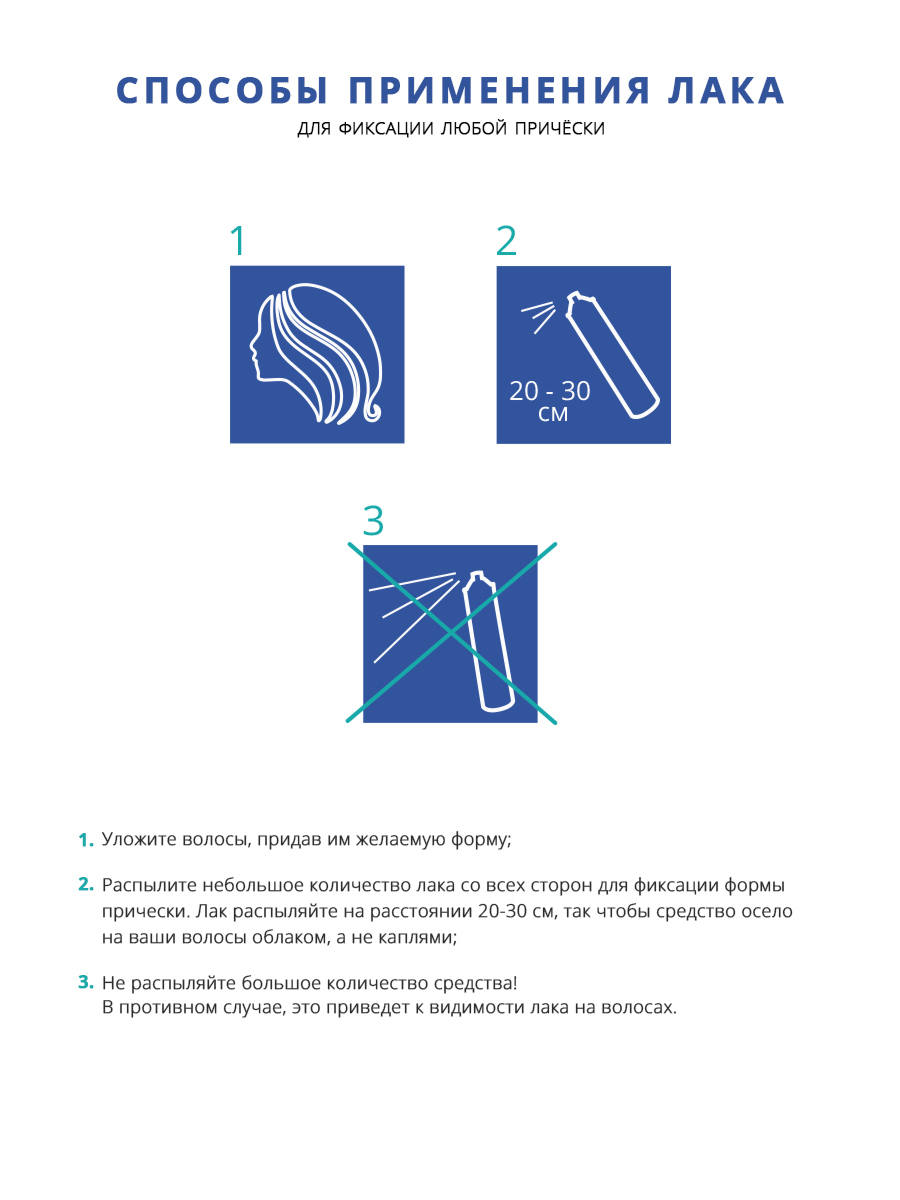 СПОСОБЫ ПРИМЕНЕНИЯ ЛАКА
ДЛЯ ФИКСАЦИИ ЛЮБОЙ ПРИЧЁСКИ

1

2

20 - 30 см

3

1. Уложите волосы, придав им желаемую форму;

2. Распылите небольшое количество лака со всех сторон для фиксации формы прически. Лак распыляйте на расстоянии 20-30 см, так чтобы средство осело на ваши волосы облаком, а не каплями;

3. Не распыляйте большое количество средства! В противном случае, это приведет к видимости лака на волосах.