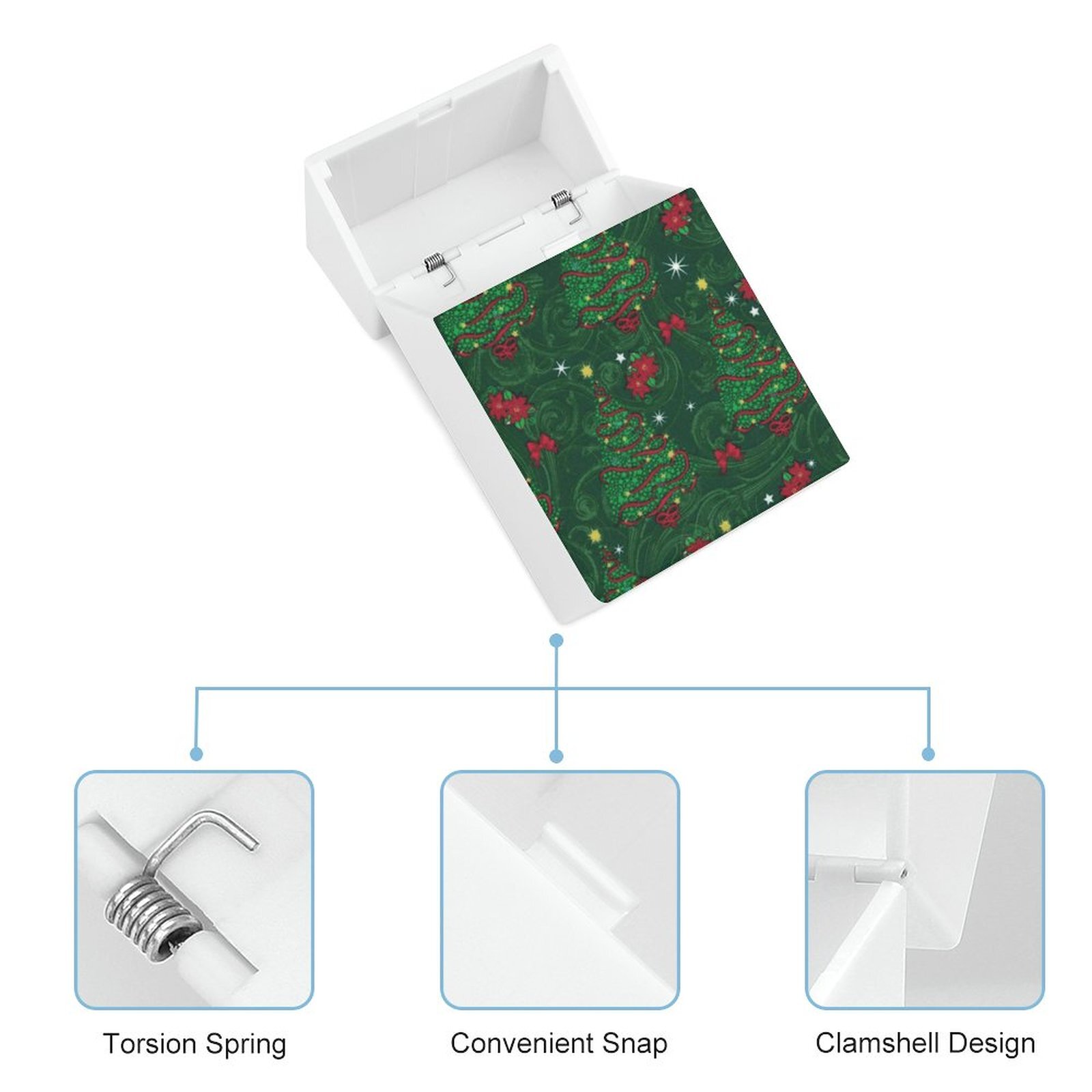 Torsion Spring

Convenient Snap

Clamshell Design