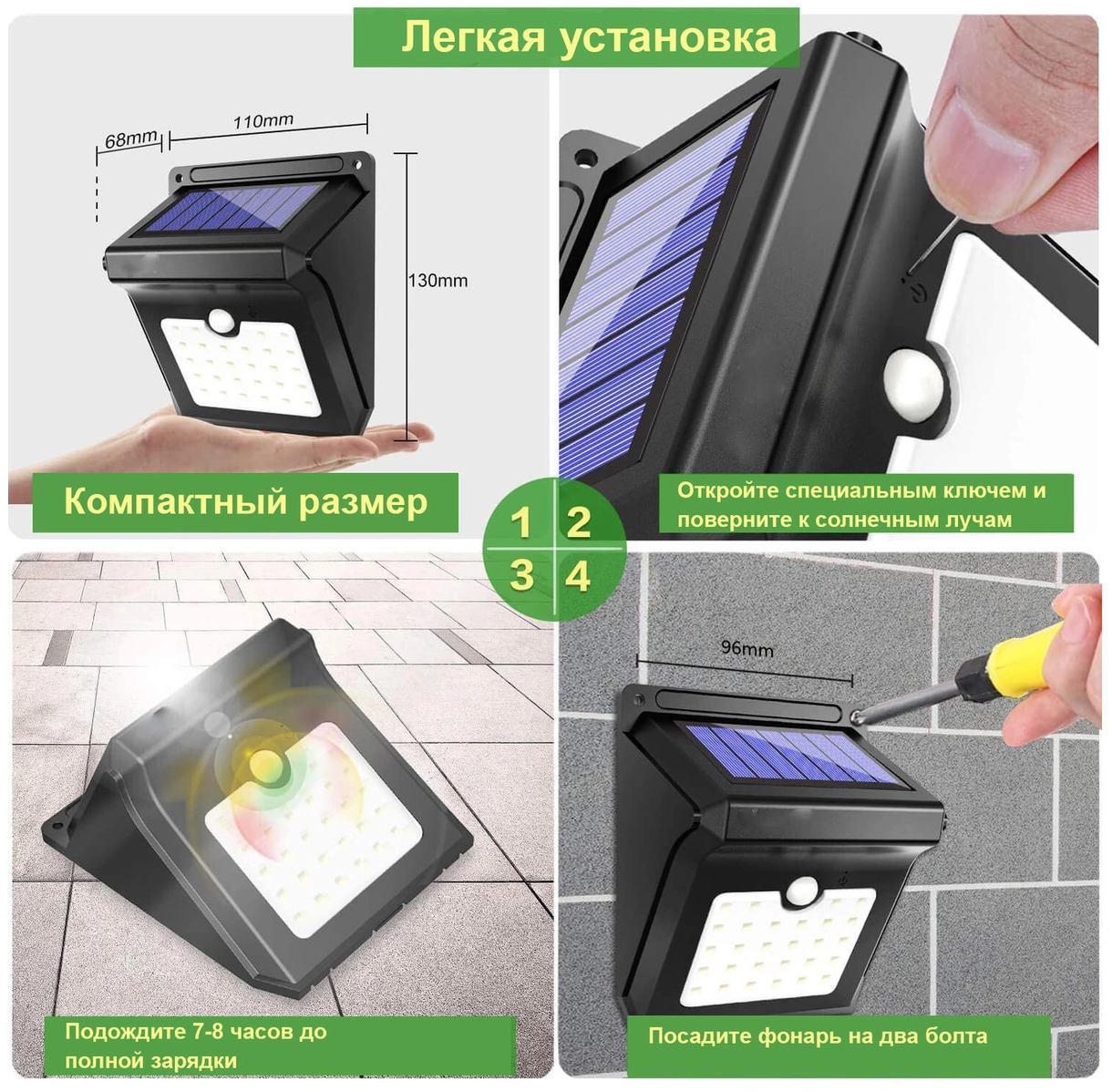 Легкая установка

68mm

110mm

130mm

Компактный размер

Откройте специальным ключем и поверните к солнечным лучам

1 2
3 4

96mm

Подождите 7-8 часов до полной зарядки

Посадите фонарь на два болта